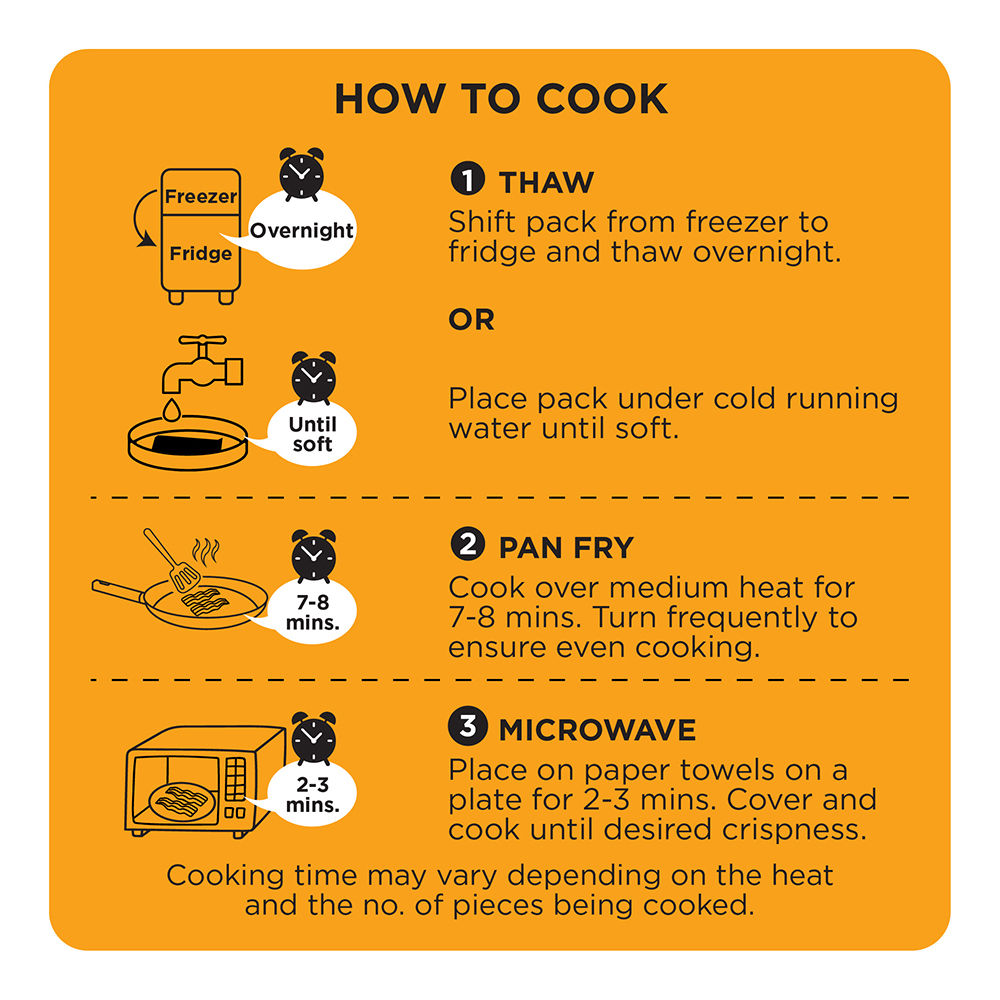 HOW TO COOK

Freezer
Fridge
Overnight

1 THAW
Shift pack from freezer to fridge and thaw overnight.

OR

Until soft

Place pack under cold running water until soft.

7-8 mins.

2 PAN FRY
Cook over medium heat for 7-8 mins. Turn frequently to ensure even cooking.

2-3 mins.

3 MICROWAVE
Place on paper towels on a plate for 2-3 mins. Cover and cook until desired crispness.

Cooking time may vary depending on the heat and the no. of pieces being cooked.