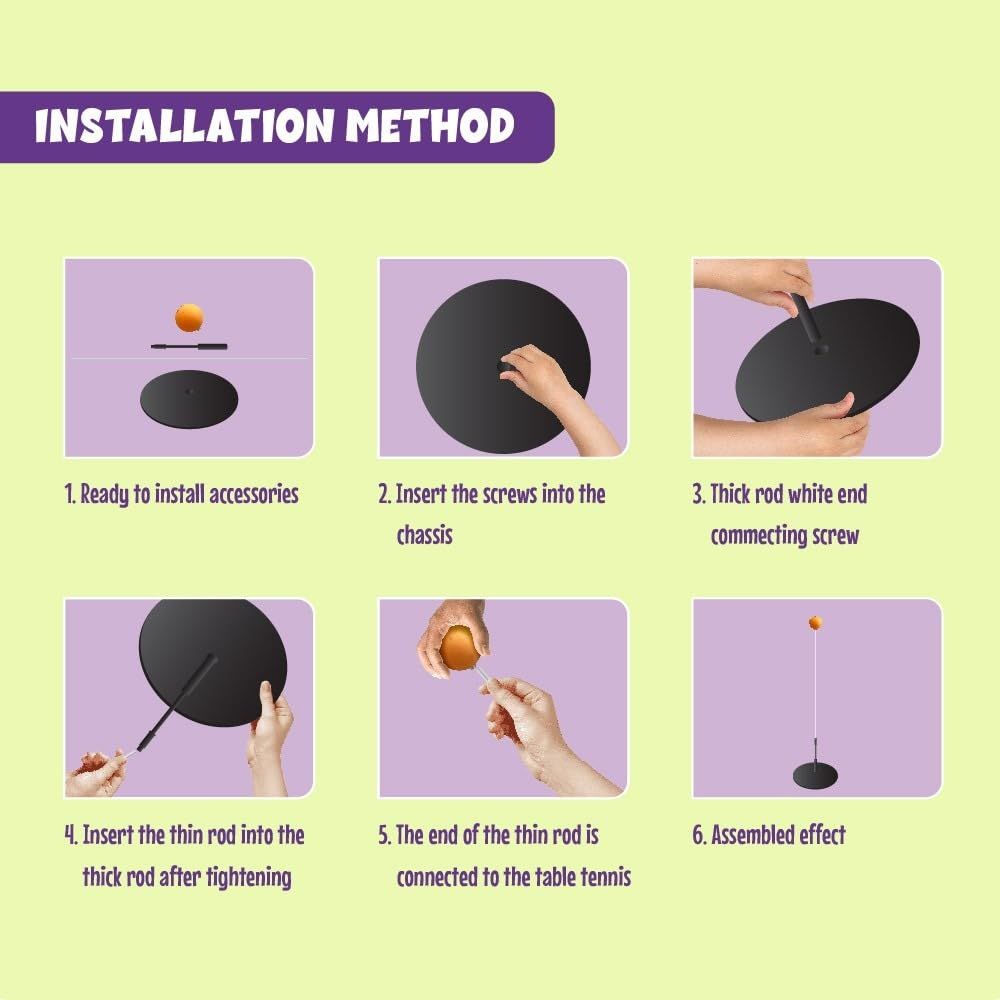 INSTALLATION METHOD

1. Ready to install accessories

2. Insert the screws into the chassis

3. Thick rod white end commecting screw

4. Insert the thin rod into the thick rod after tightening

5. The end of the thin rod is connected to the table tennis

6. Assembled effect