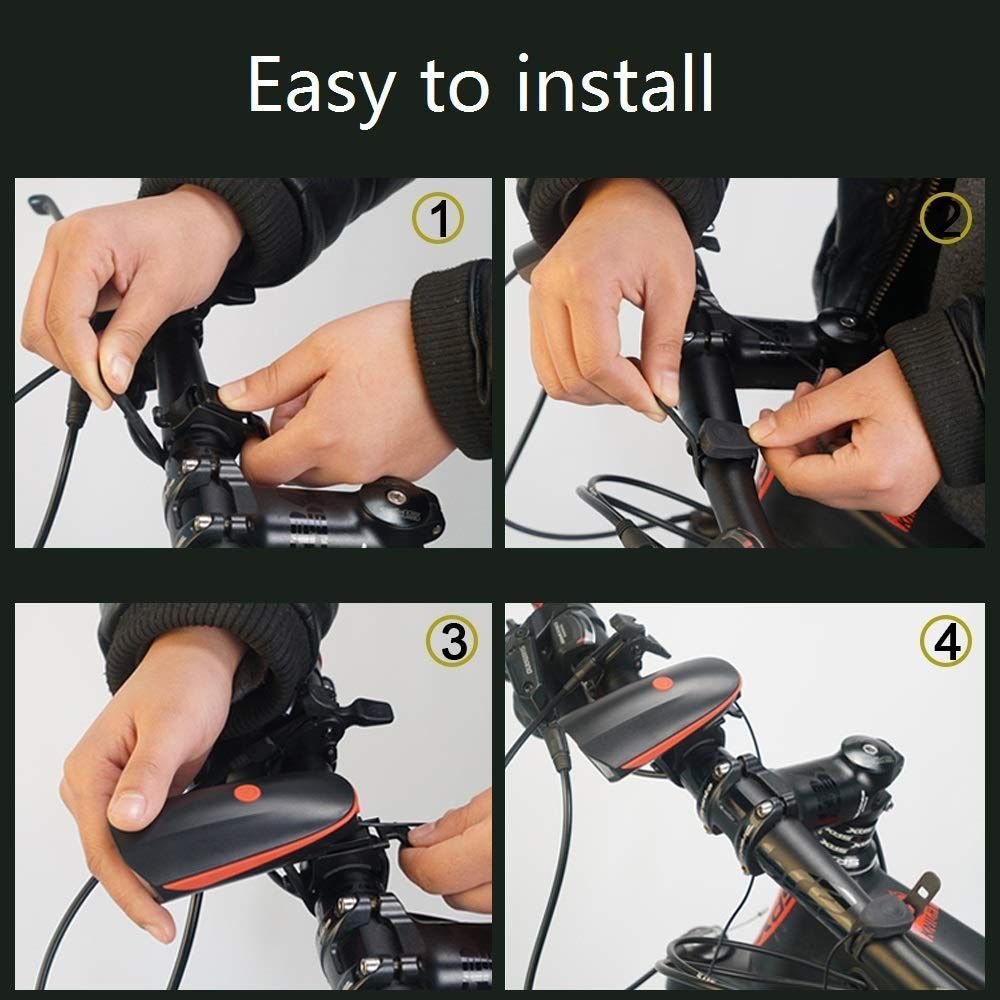 Easy to install

1

2

3

4