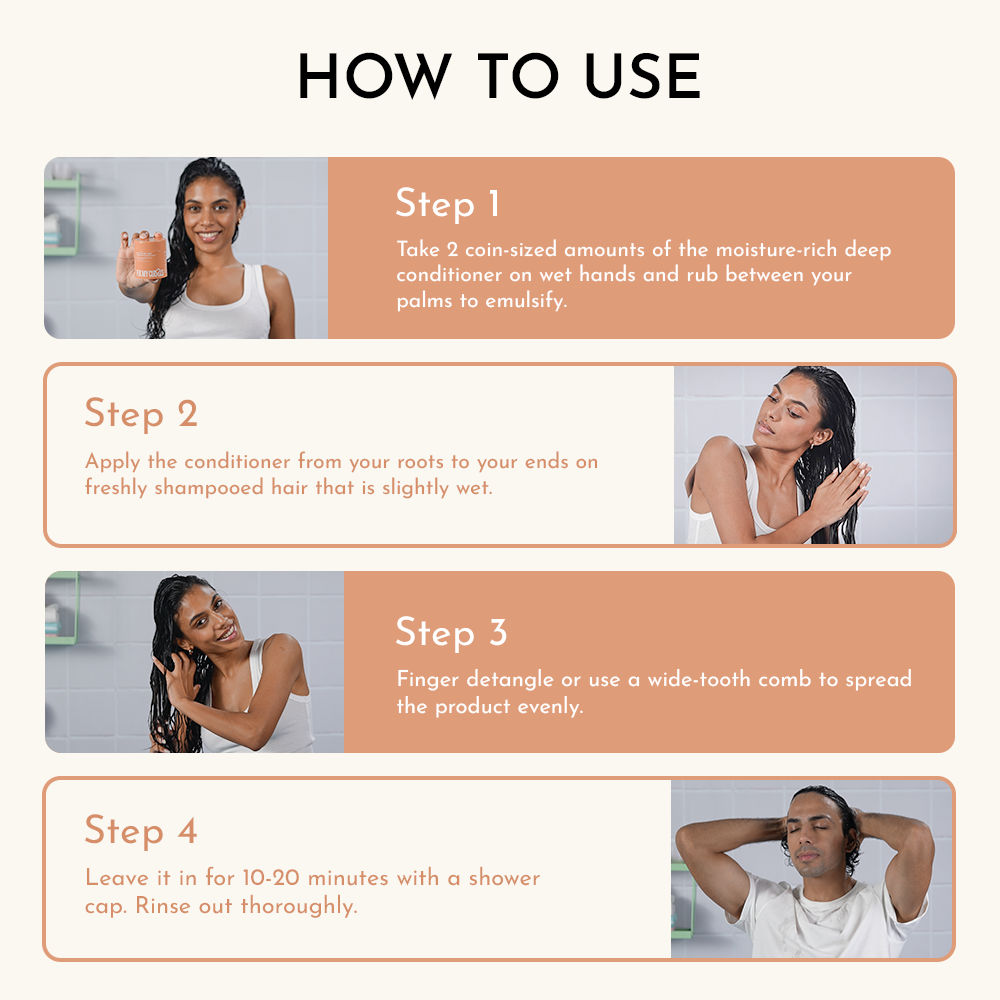 HOW TO USE

Step 1

Take 2 coin-sized amounts of the moisture-rich deep conditioner on wet hands and rub between your palms to emulsify.

Step 2

Apply the conditioner from your roots to your ends on freshly shampooed hair that is slightly wet.

Step 3

Finger detangle or use a wide-tooth comb to spread the product evenly.

Step 4

Leave it in for 10-20 minutes with a shower cap. Rinse out thoroughly.