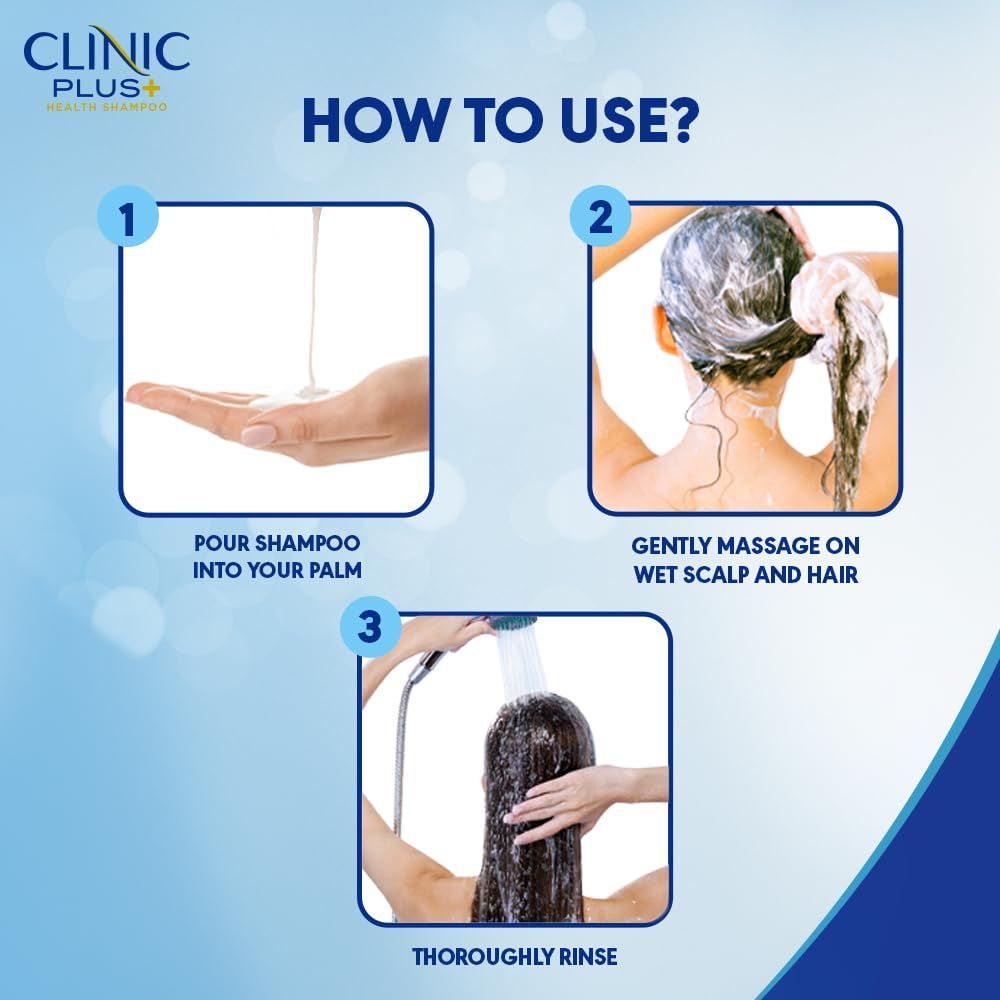 CLINIC PLUS+
HEALTH SHAMPOO

HOW TO USE?

1

POUR SHAMPOO INTO YOUR PALM

2

GENTLY MASSAGE ON WET SCALP AND HAIR

3

THOROUGHLY RINSE