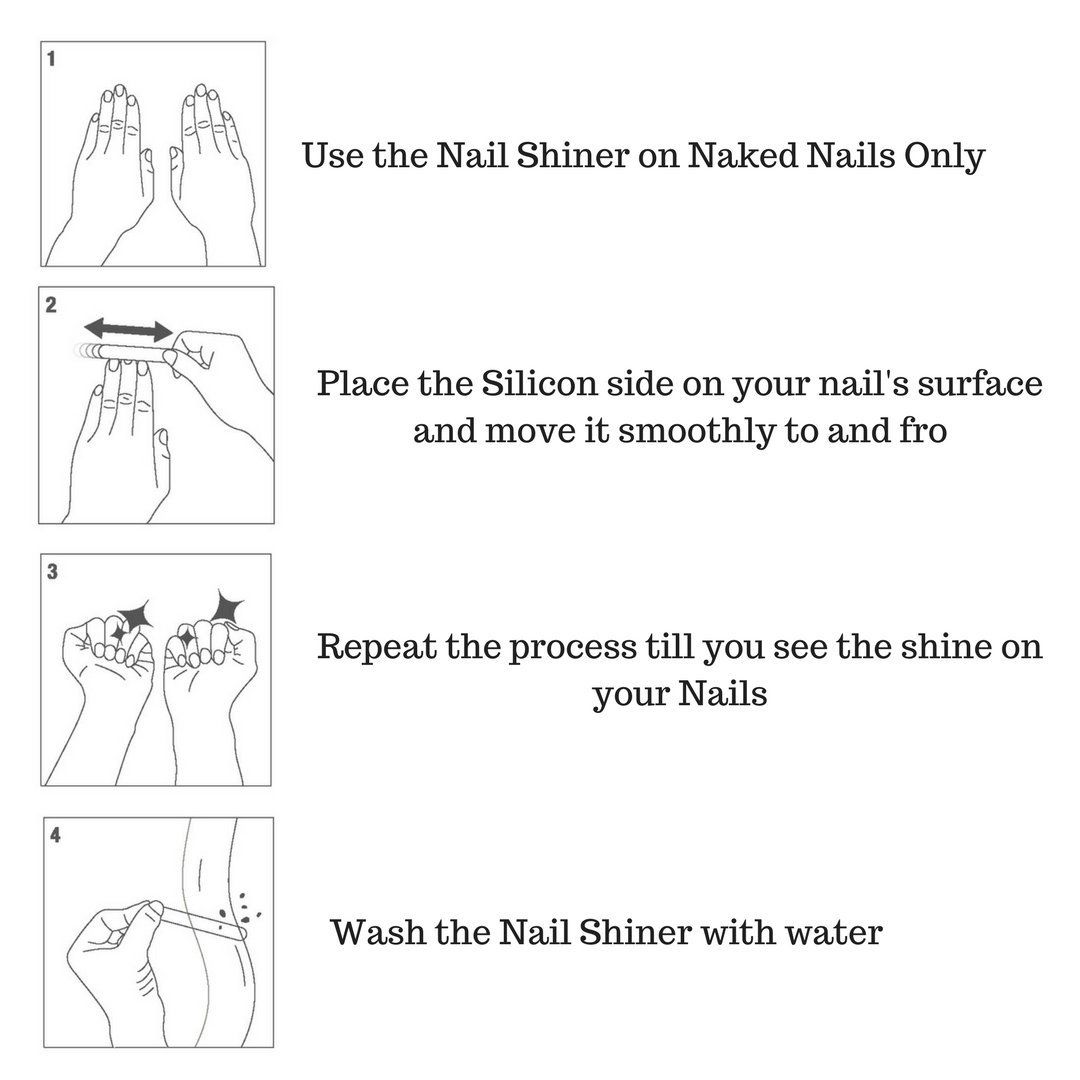 1

Use the Nail Shiner on Naked Nails Only

2

Place the Silicon side on your nail's surface and move it smoothly to and fro

3

Repeat the process till you see the shine on your Nails

4

Wash the Nail Shiner with water