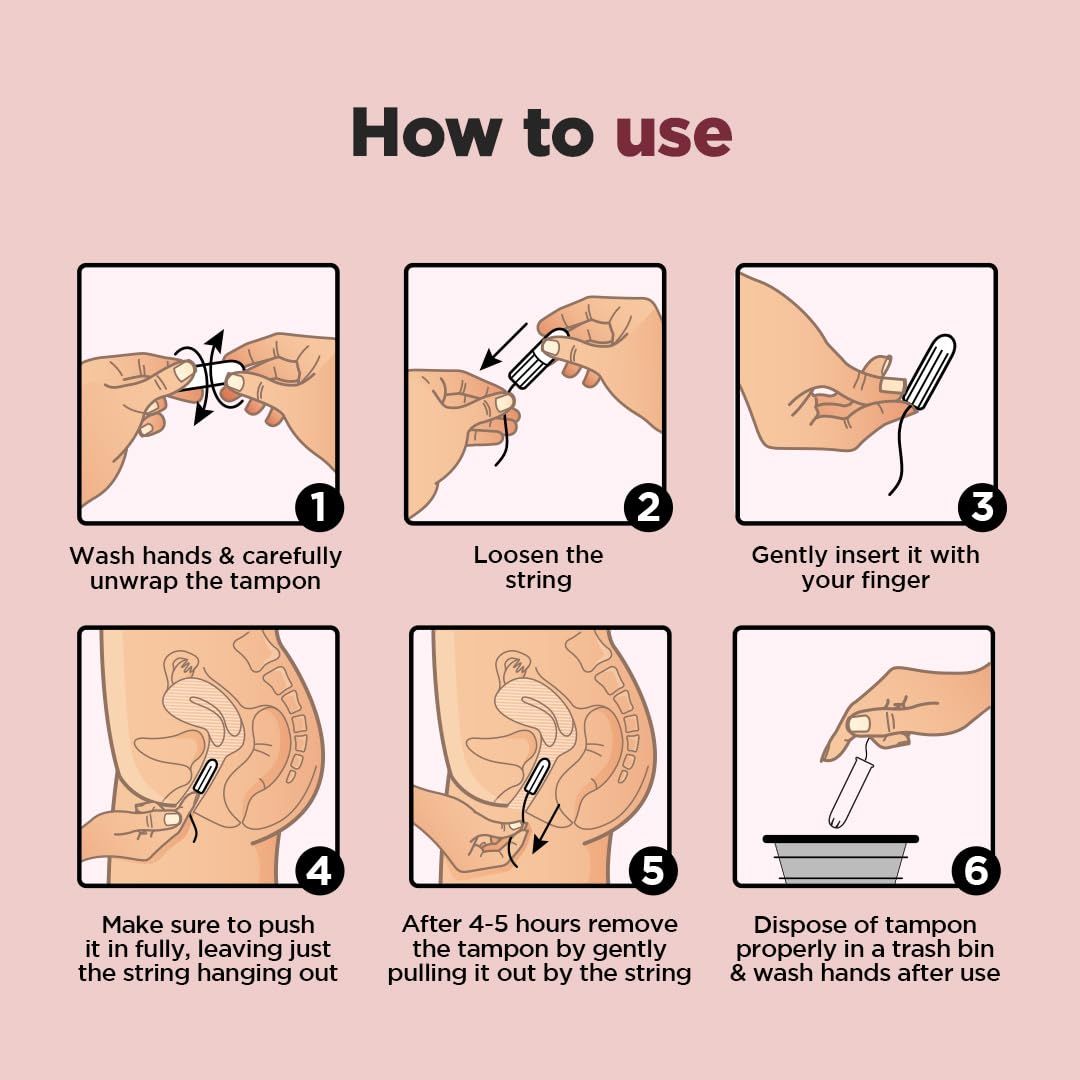 How to use

1
Wash hands & carefully unwrap the tampon

2
Loosen the string

3
Gently insert it with your finger

4
Make sure to push it in fully, leaving just the string hanging out

5
After 4-5 hours remove the tampon by gently pulling it out by the string

6
Dispose of tampon properly in a trash bin & wash hands after use