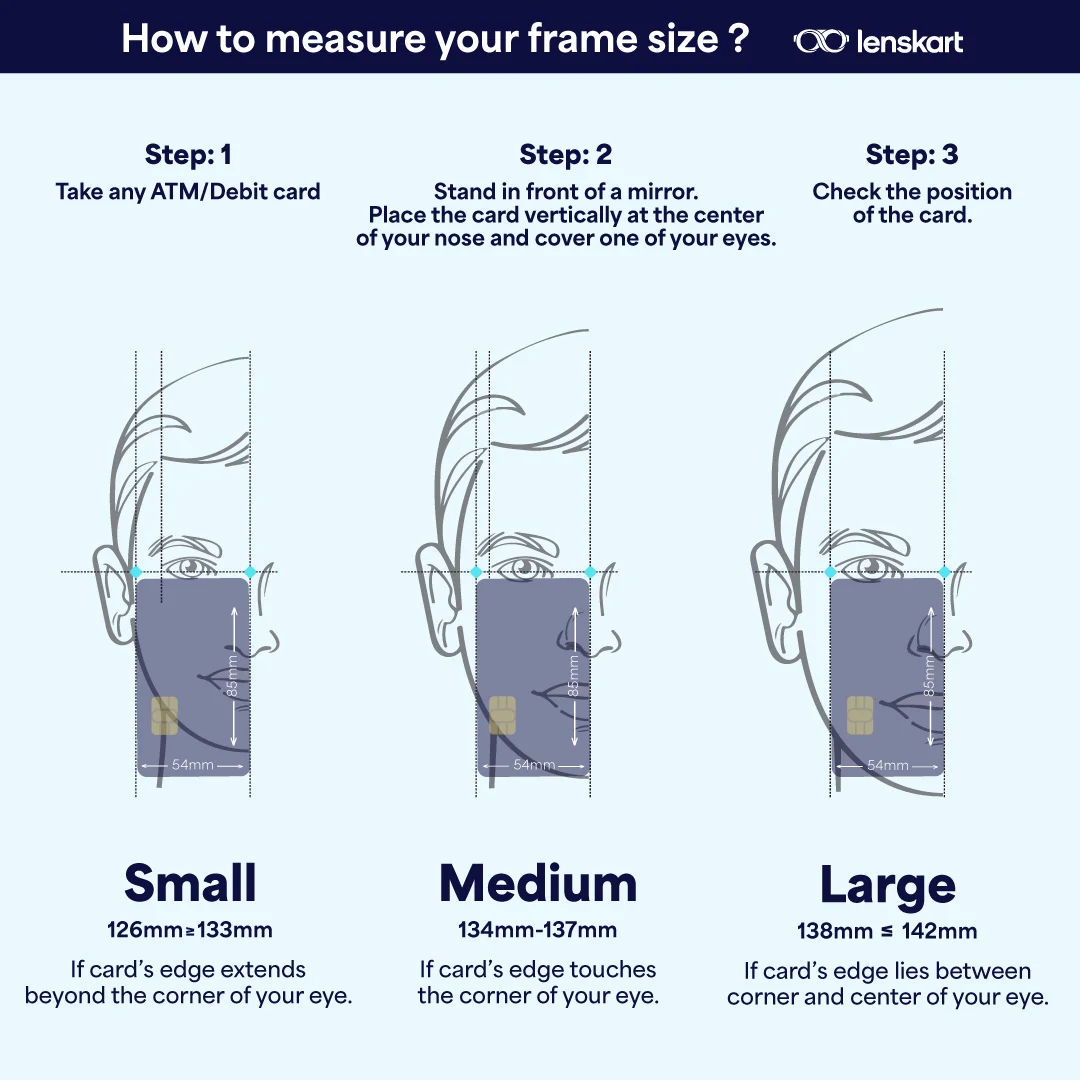 How to measure your frame size ?

lenskart

Step: 1
Take any ATM/Debit card

Step: 2
Stand in front of a mirror. Place the card vertically at the center of your nose and cover one of your eyes.

Step: 3
Check the position of the card.

85mm
54mm

85mm
54mm

85mm
54mm

Small
126mm ≥ 133mm
If card's edge extends beyond the corner of your eye.

Medium
134mm-137mm
If card's edge touches the corner of your eye.

Large
138mm ≤ 142mm
If card's edge lies between corner and center of your eye.