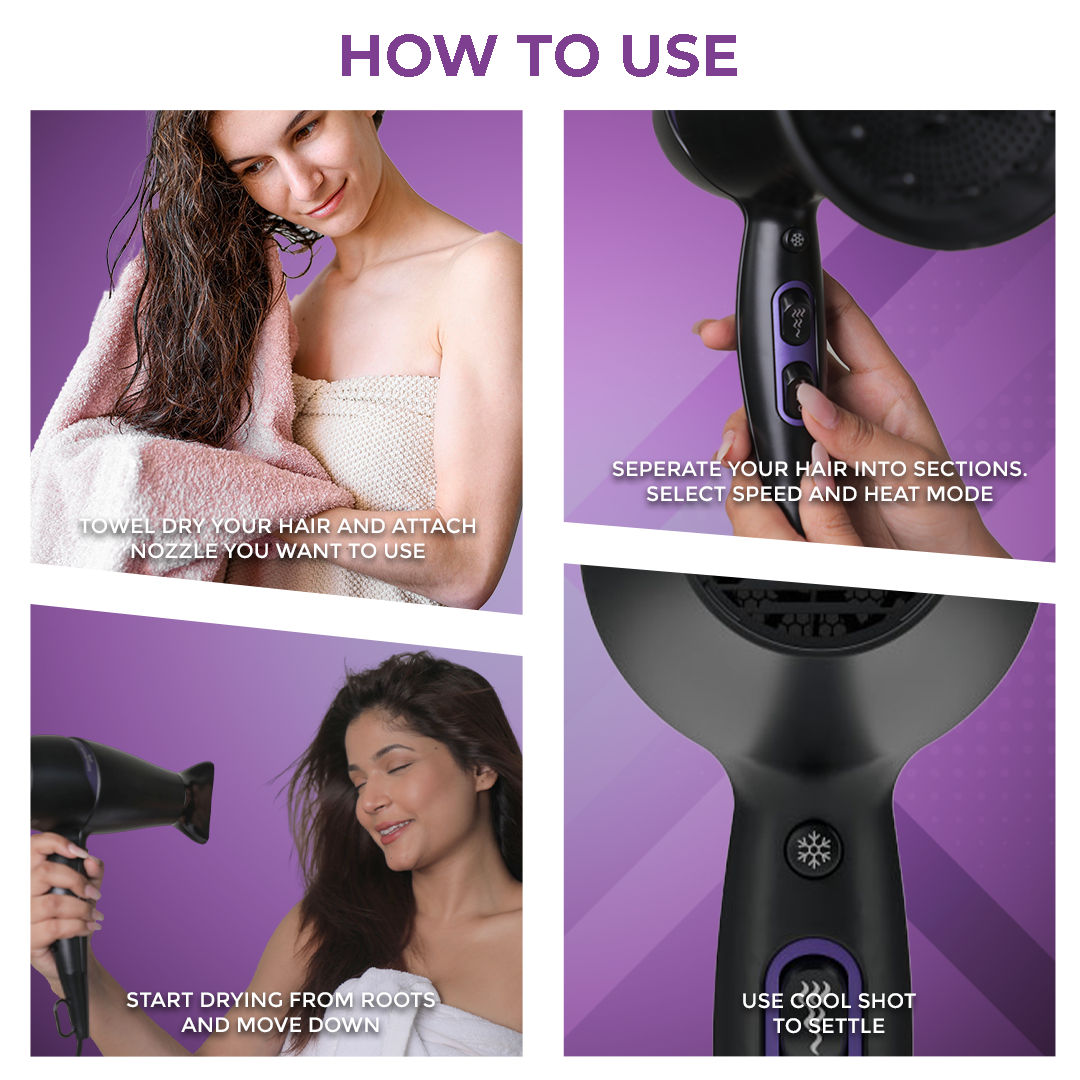 HOW TO USE

TOWEL DRY YOUR HAIR AND ATTACH NOZZLE YOU WANT TO USE

SEPERATE YOUR HAIR INTO SECTIONS. SELECT SPEED AND HEAT MODE

START DRYING FROM ROOTS AND MOVE DOWN

USE COOL SHOT TO SETTLE