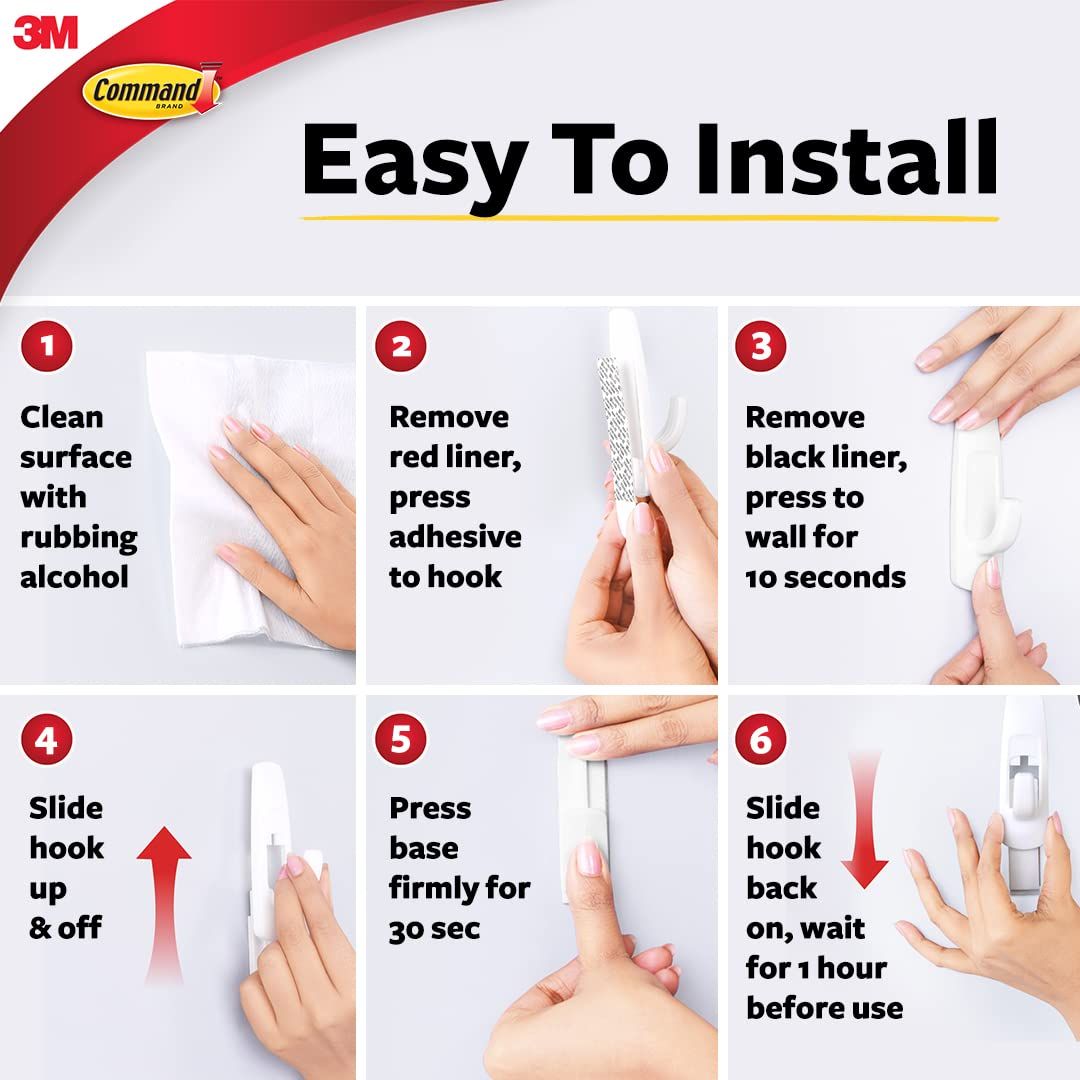 3M

Command BRAND

Easy To Install

1
Clean surface with rubbing alcohol

2
Remove red liner, press adhesive to hook

3
Remove black liner, press to wall for 10 seconds

4
Slide hook up & off

5
Press base firmly for 30 sec

6
Slide hook back on, wait for 1 hour before use