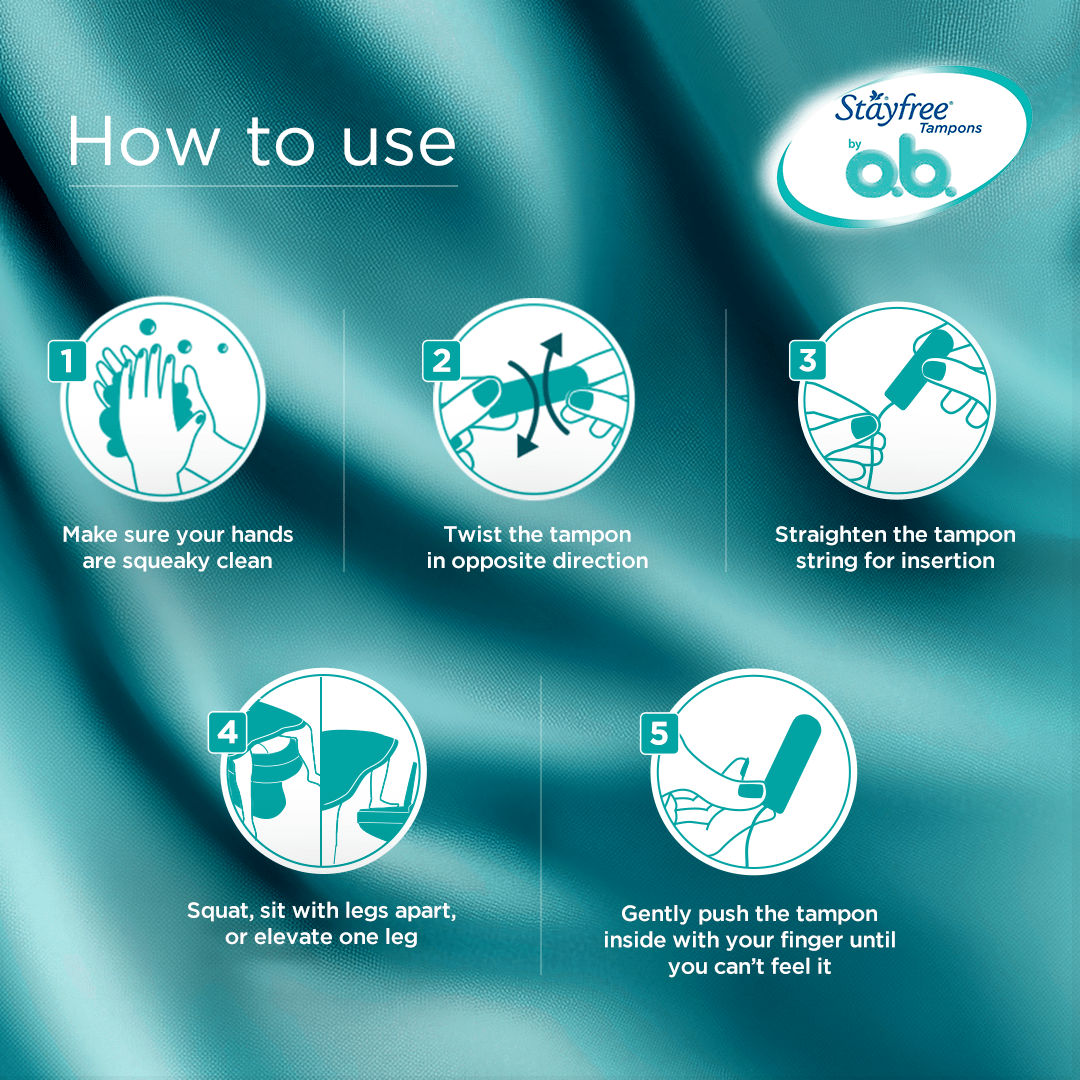 How to use

Stayfree® Tampons by o.b.

1
Make sure your hands are squeaky clean

2
Twist the tampon in opposite direction

3
Straighten the tampon string for insertion

4
Squat, sit with legs apart, or elevate one leg

5
Gently push the tampon inside with your finger until you can't feel it