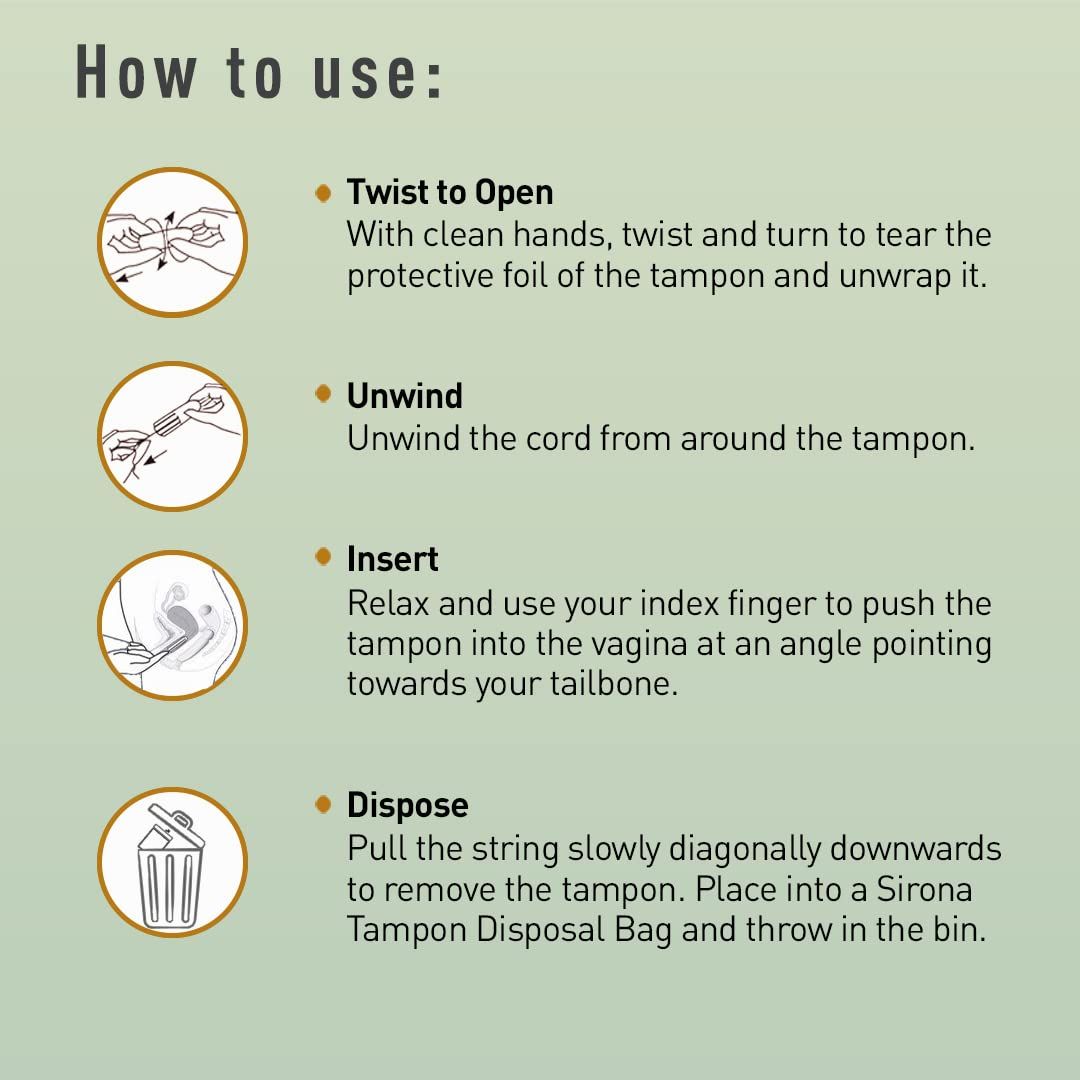 How to use:

Twist to Open
With clean hands, twist and turn to tear the protective foil of the tampon and unwrap it.

Unwind
Unwind the cord from around the tampon.

Insert
Relax and use your index finger to push the tampon into the vagina at an angle pointing towards your tailbone.

Dispose
Pull the string slowly diagonally downwards to remove the tampon. Place into a Sirona Tampon Disposal Bag and throw in the bin.