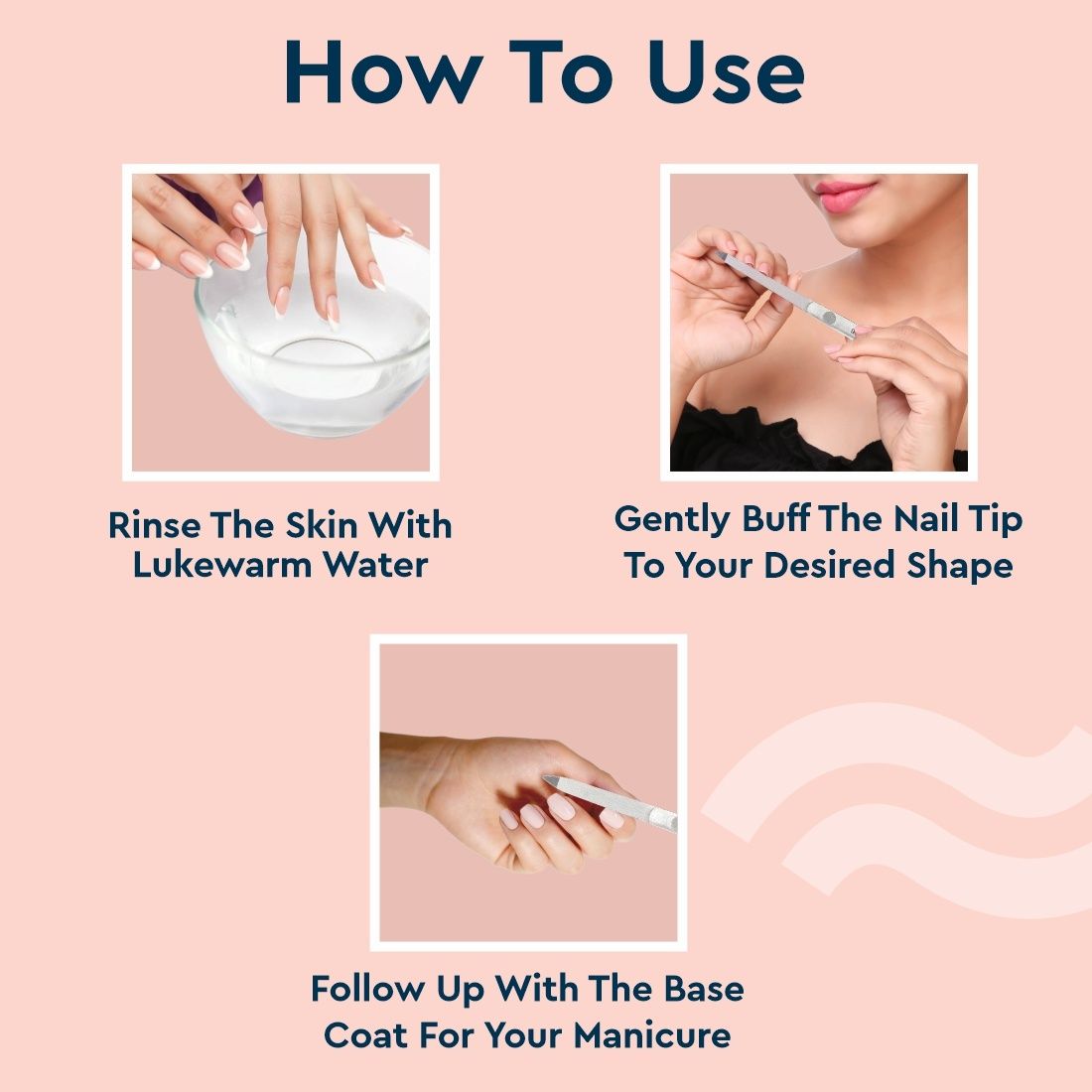 How To Use

Rinse The Skin With Lukewarm Water

Gently Buff The Nail Tip To Your Desired Shape

Follow Up With The Base Coat For Your Manicure