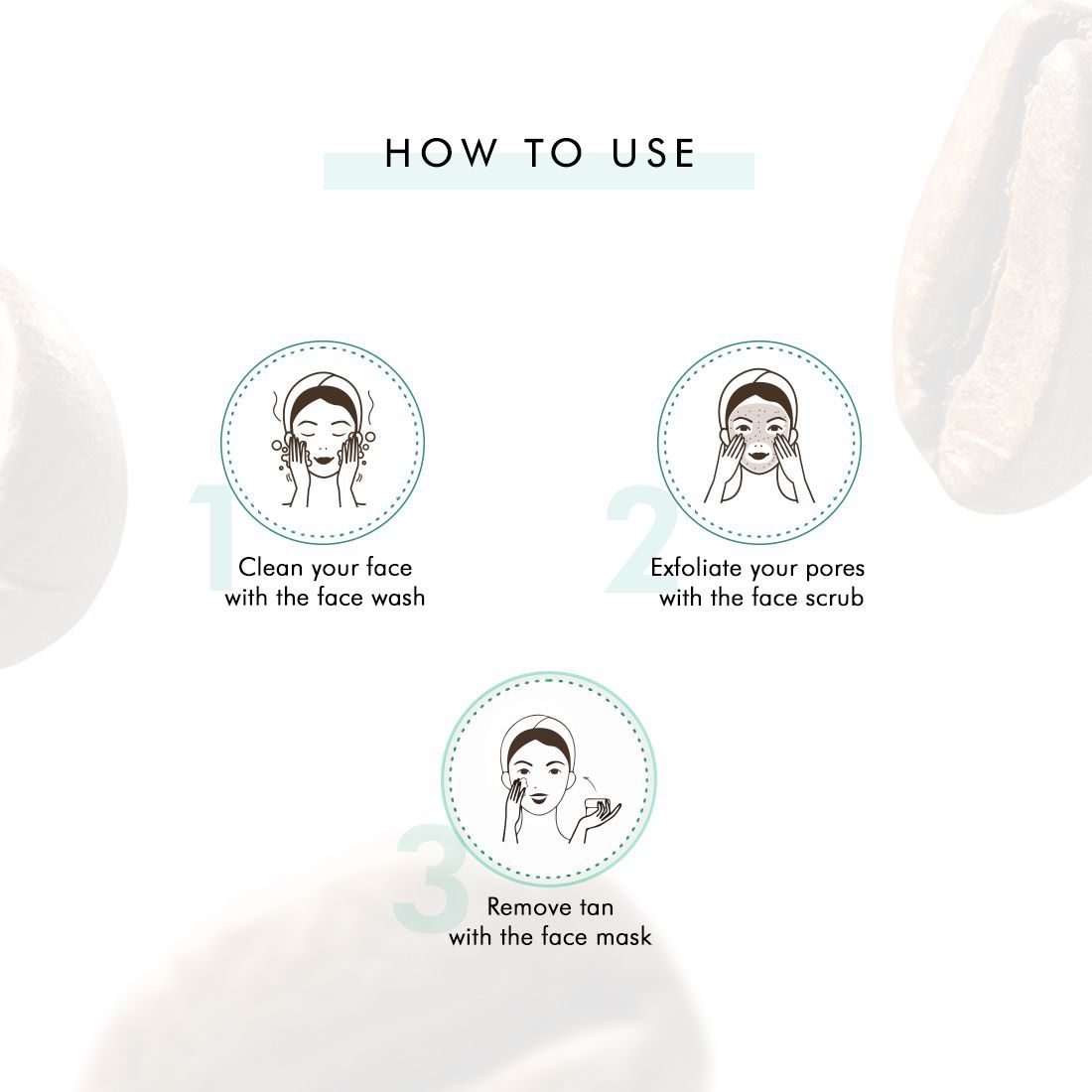 HOW TO USE

1
Clean your face with the face wash

2
Exfoliate your pores with the face scrub

3
Remove tan with the face mask