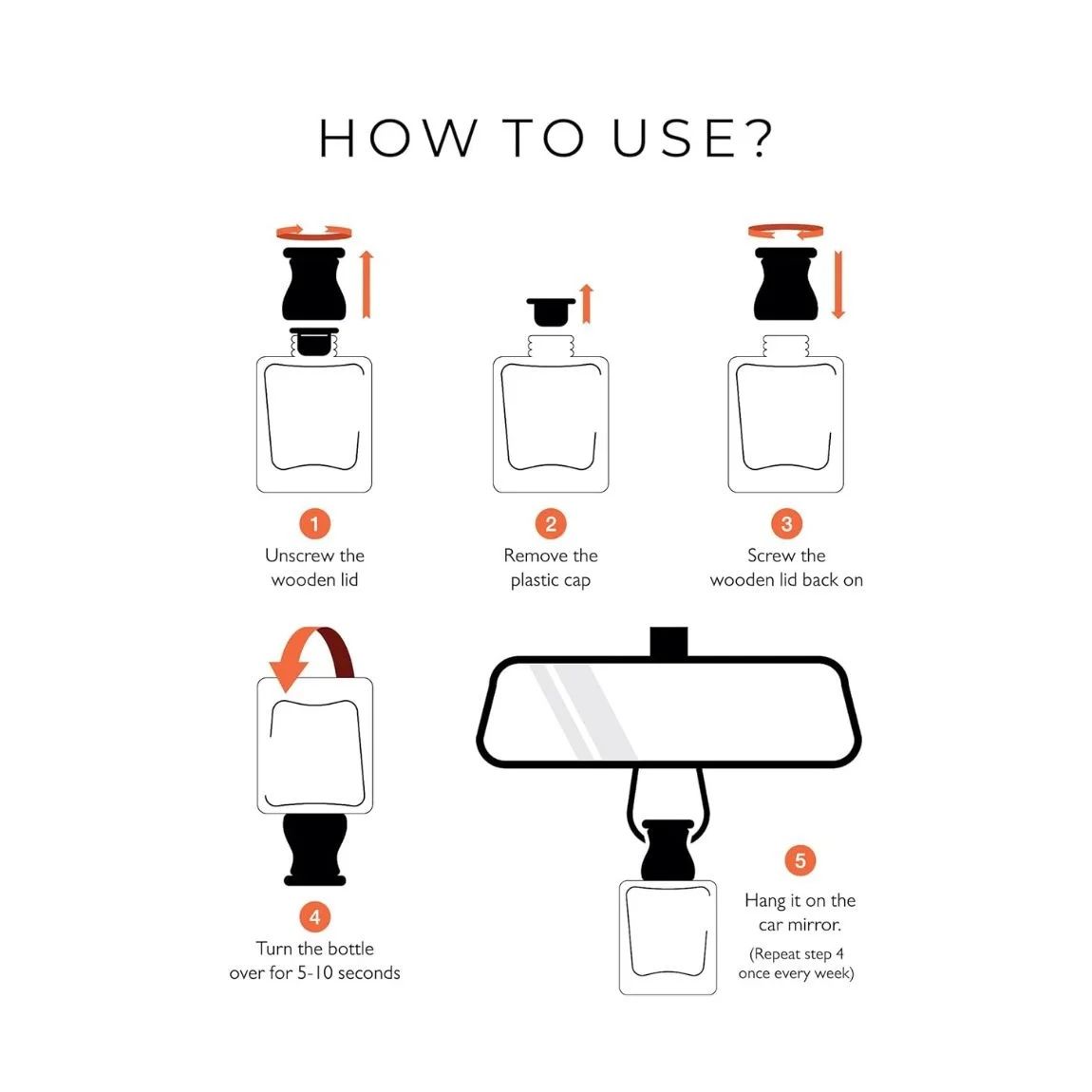 HOW TO USE?

1
Unscrew the wooden lid

2
Remove the plastic cap

3
Screw the wooden lid back on

4
Turn the bottle over for 5-10 seconds

5
Hang it on the car mirror.
(Repeat step 4 once every week)