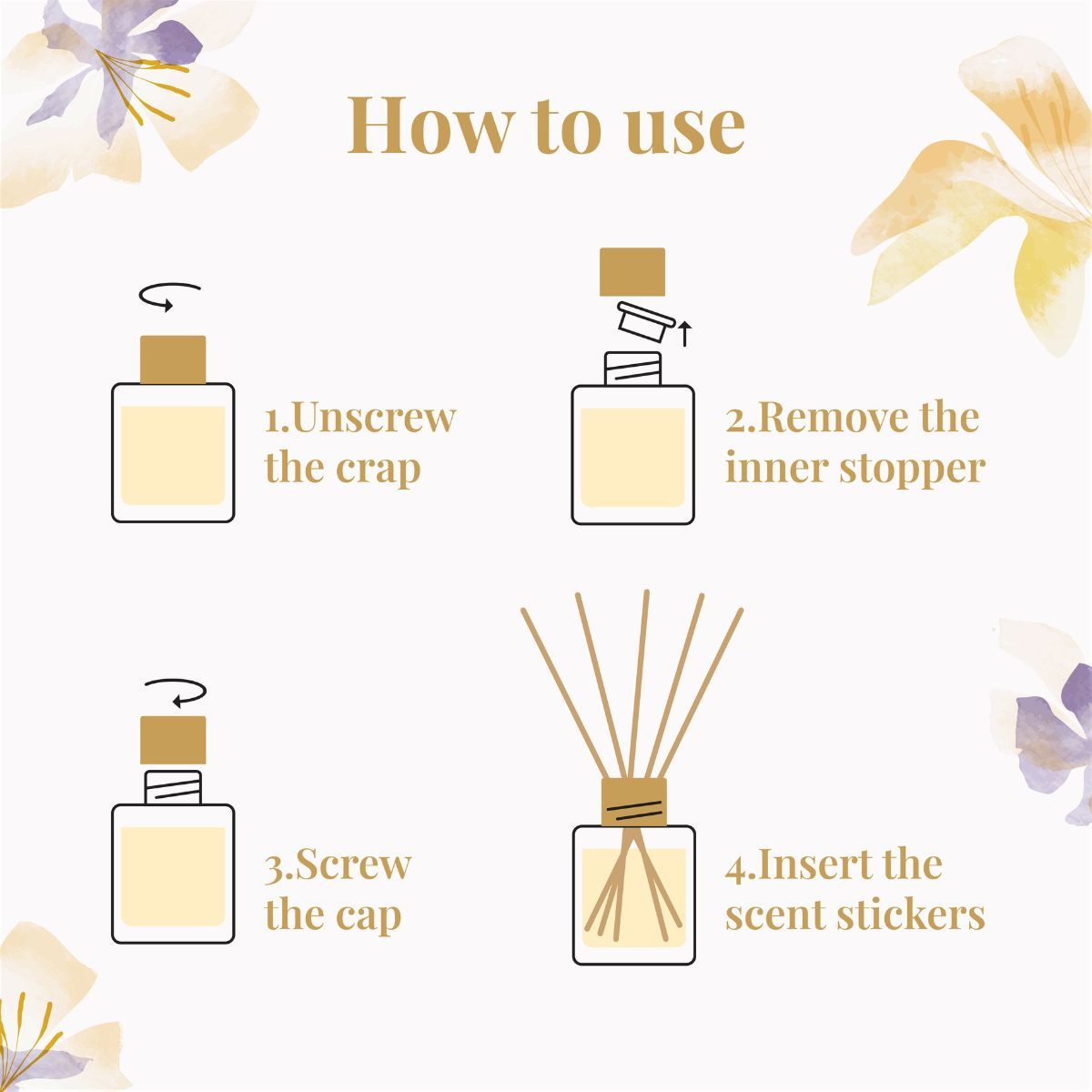 How to use

1.Unscrew the crap

2.Remove the inner stopper

3.Screw the cap

4.Insert the scent stickers