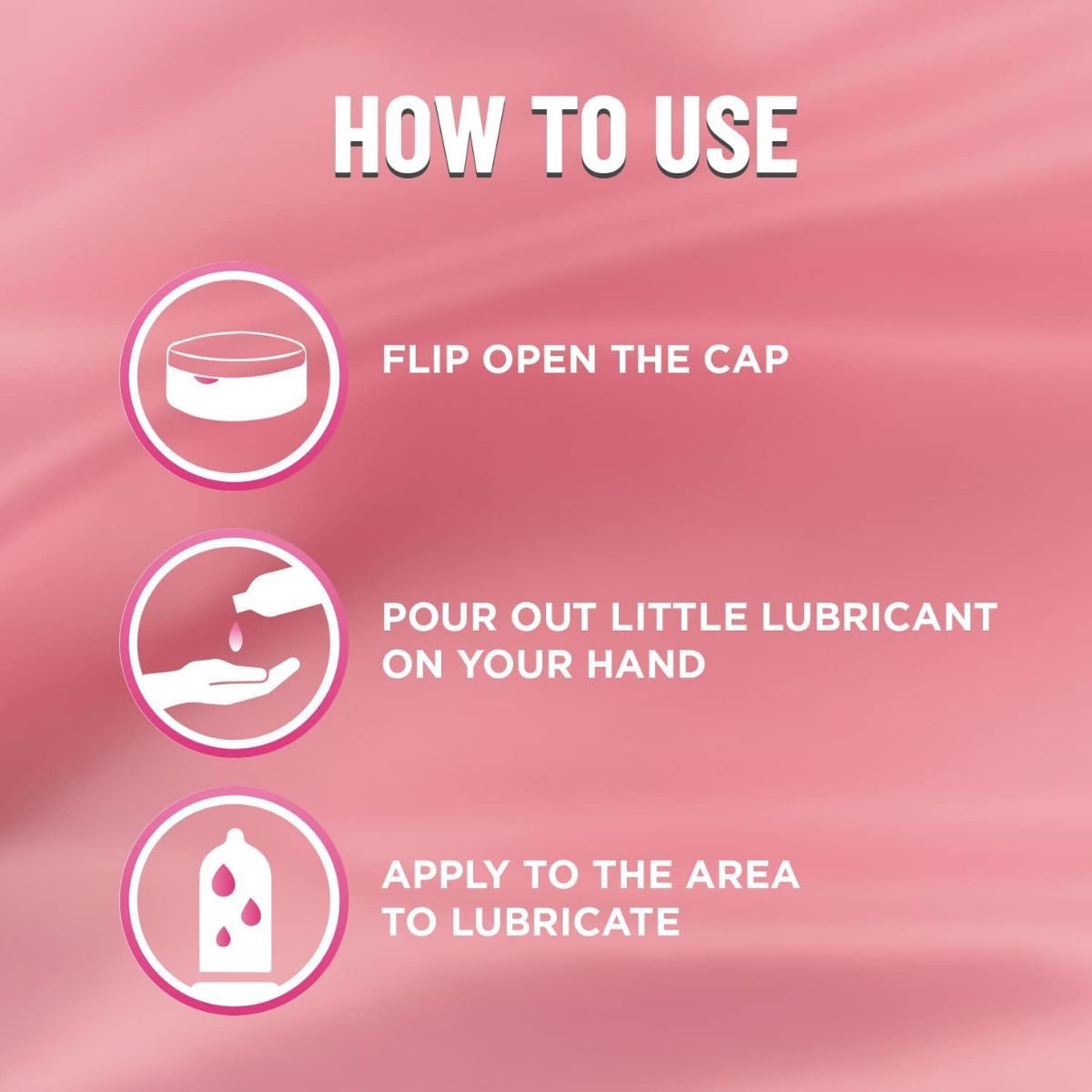 HOW TO USE

FLIP OPEN THE CAP

POUR OUT LITTLE LUBRICANT ON YOUR HAND

APPLY TO THE AREA TO LUBRICATE