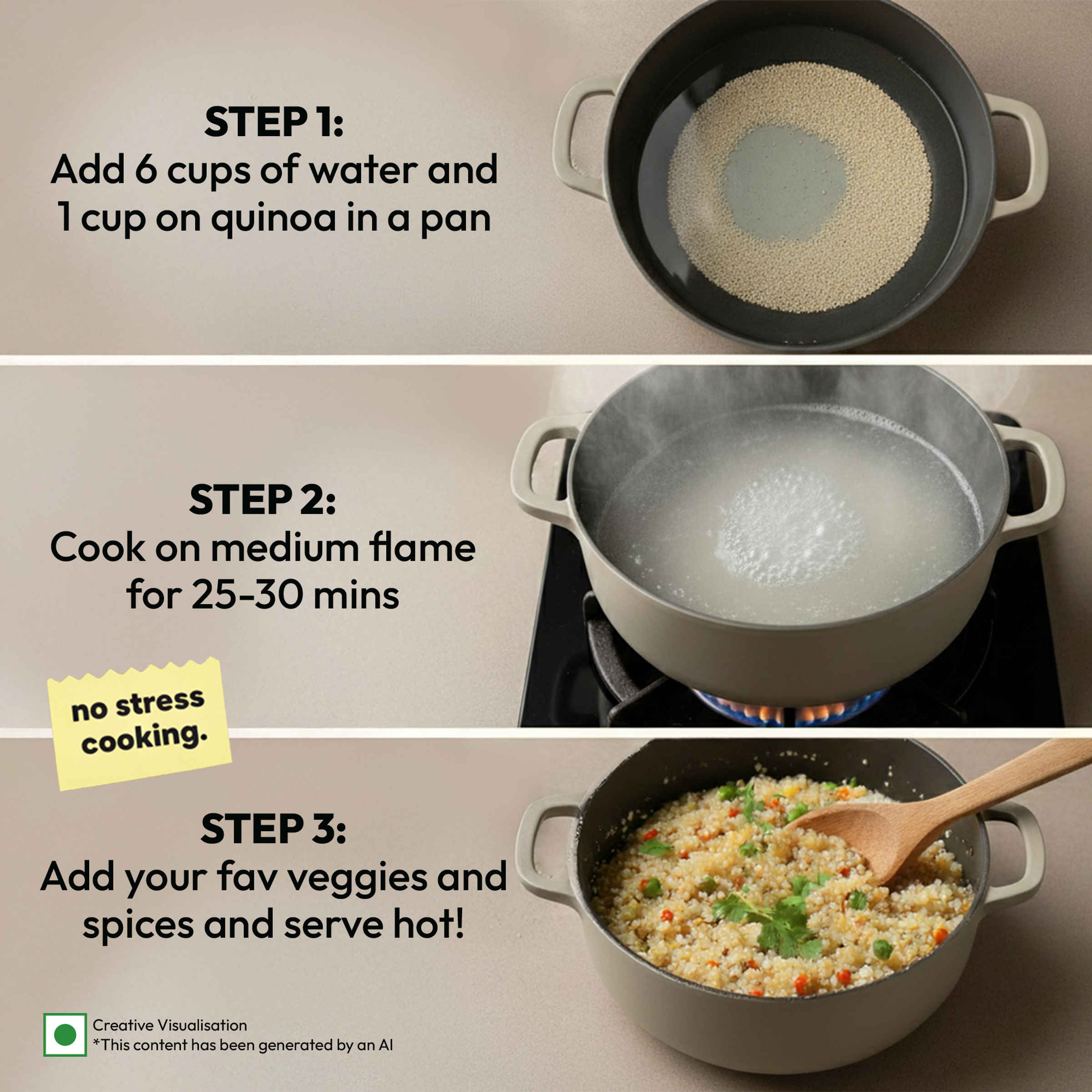 STEP 1:
Add 6 cups of water and 1 cup on quinoa in a pan

STEP 2:
Cook on medium flame for 25-30 mins

no stress cooking.

STEP 3:
Add your fav veggies and spices and serve hot!

Creative Visualisation
*This content has been generated by an AI