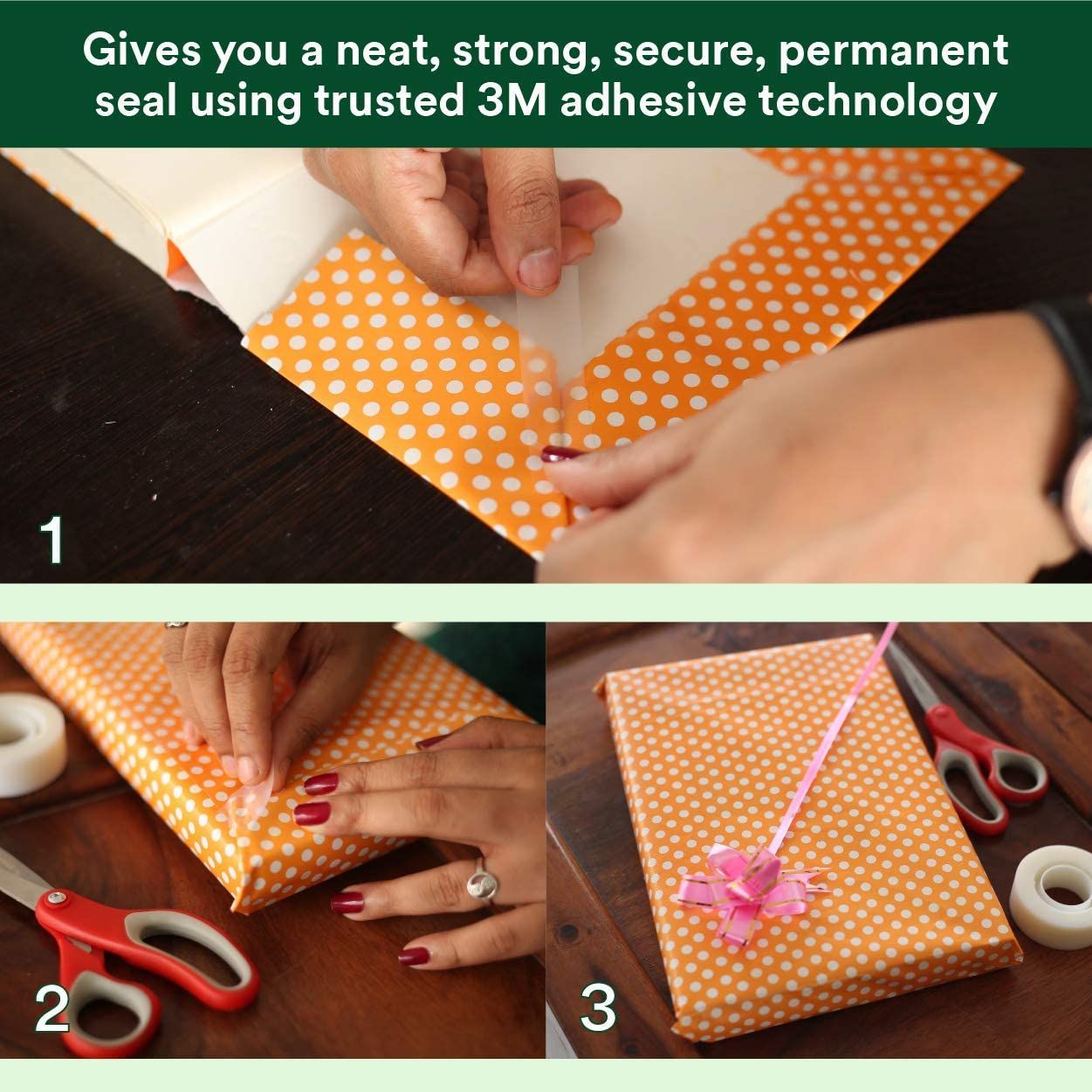 Gives you a neat, strong, secure, permanent seal using trusted 3M adhesive technology

1

2

3