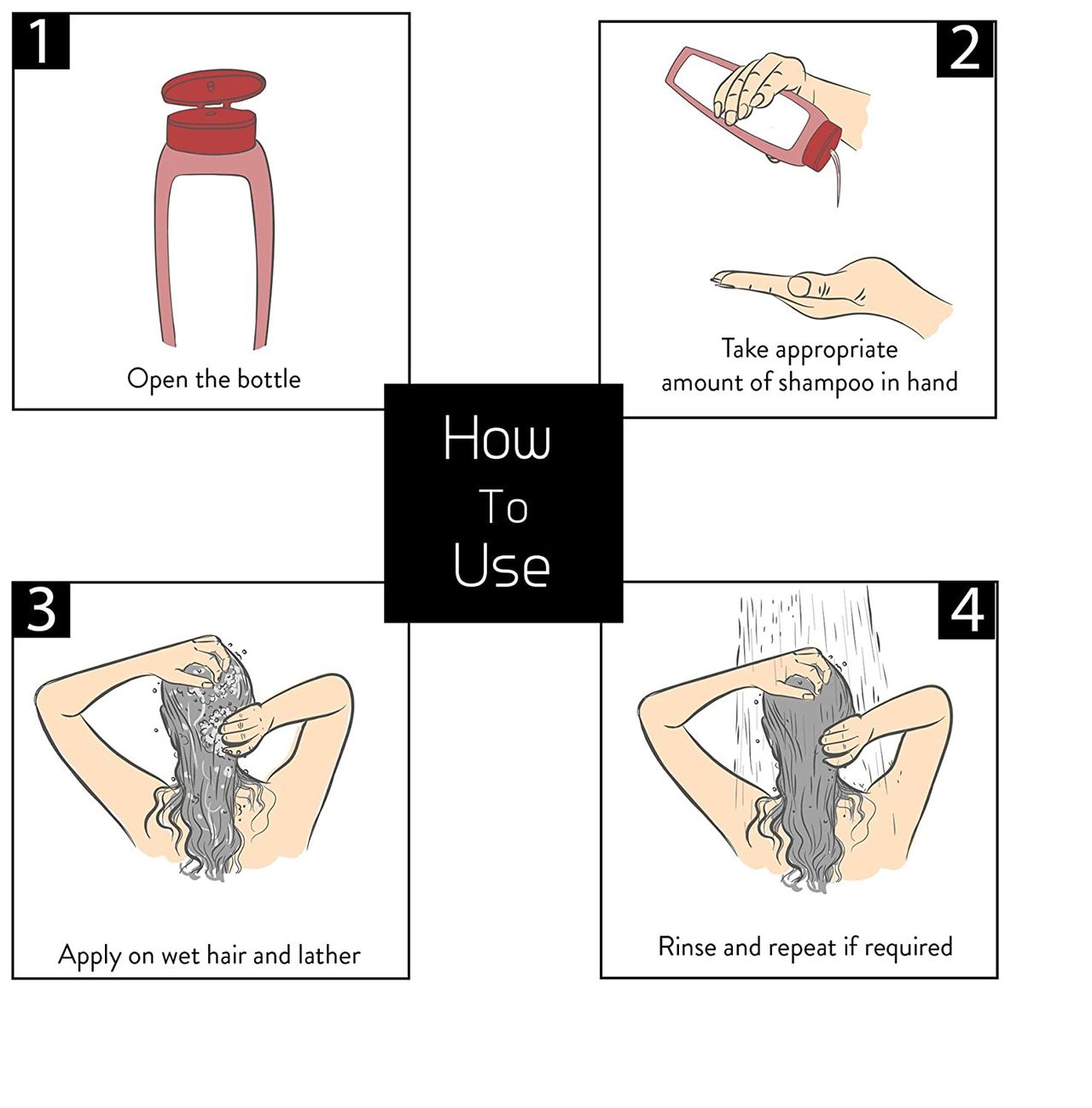 1

Open the bottle

2

Take appropriate amount of shampoo in hand

How
To
Use

3

Apply on wet hair and lather

4

Rinse and repeat if required