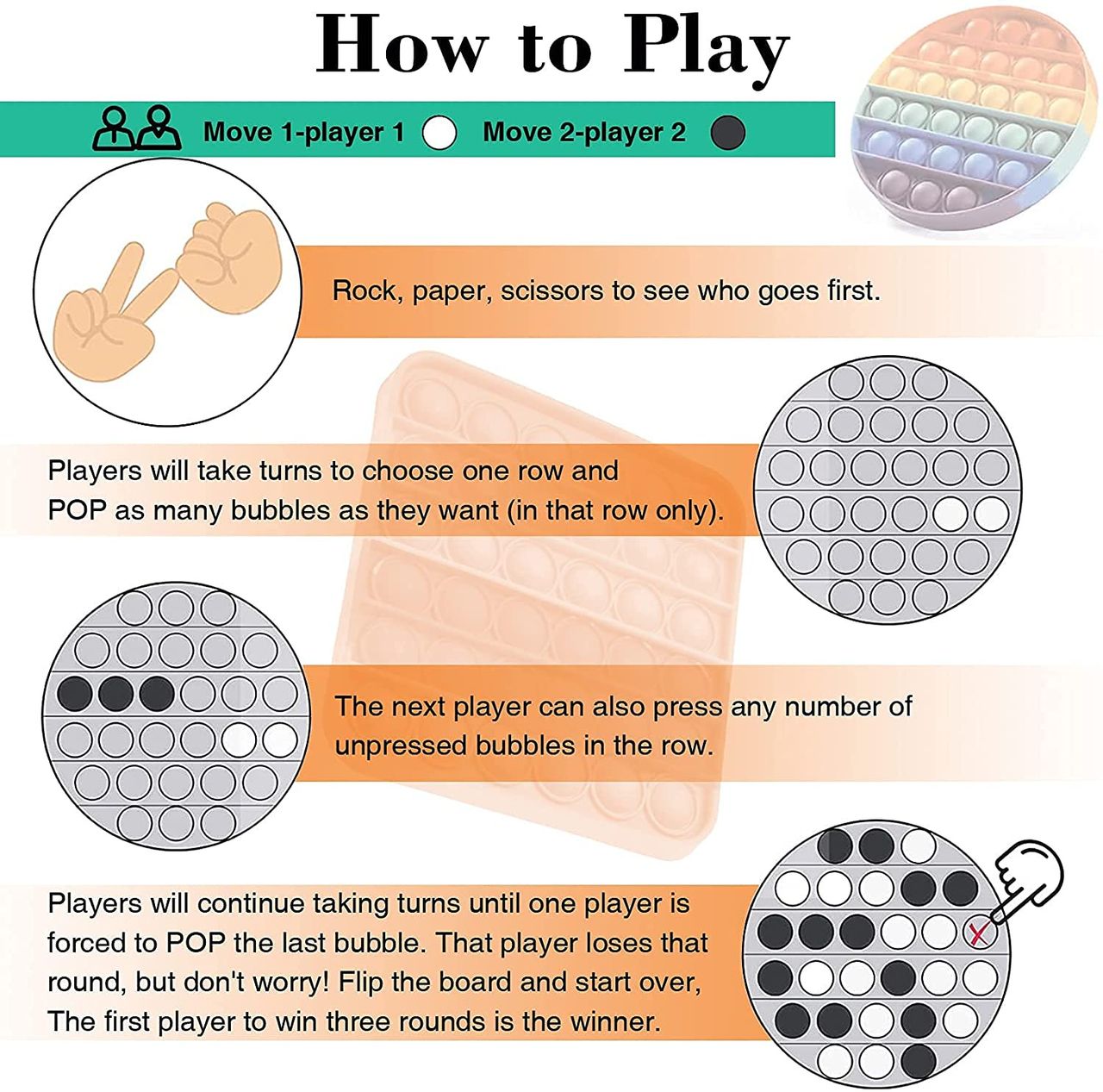 How to Play

Move 1-player 1 Move 2-player 2

Rock, paper, scissors to see who goes first.

Players will take turns to choose one row and POP as many bubbles as they want (in that row only).

The next player can also press any number of unpressed bubbles in the row.

Players will continue taking turns until one player is forced to POP the last bubble. That player loses that round, but don't worry! Flip the board and start over, The first player to win three rounds is the winner.