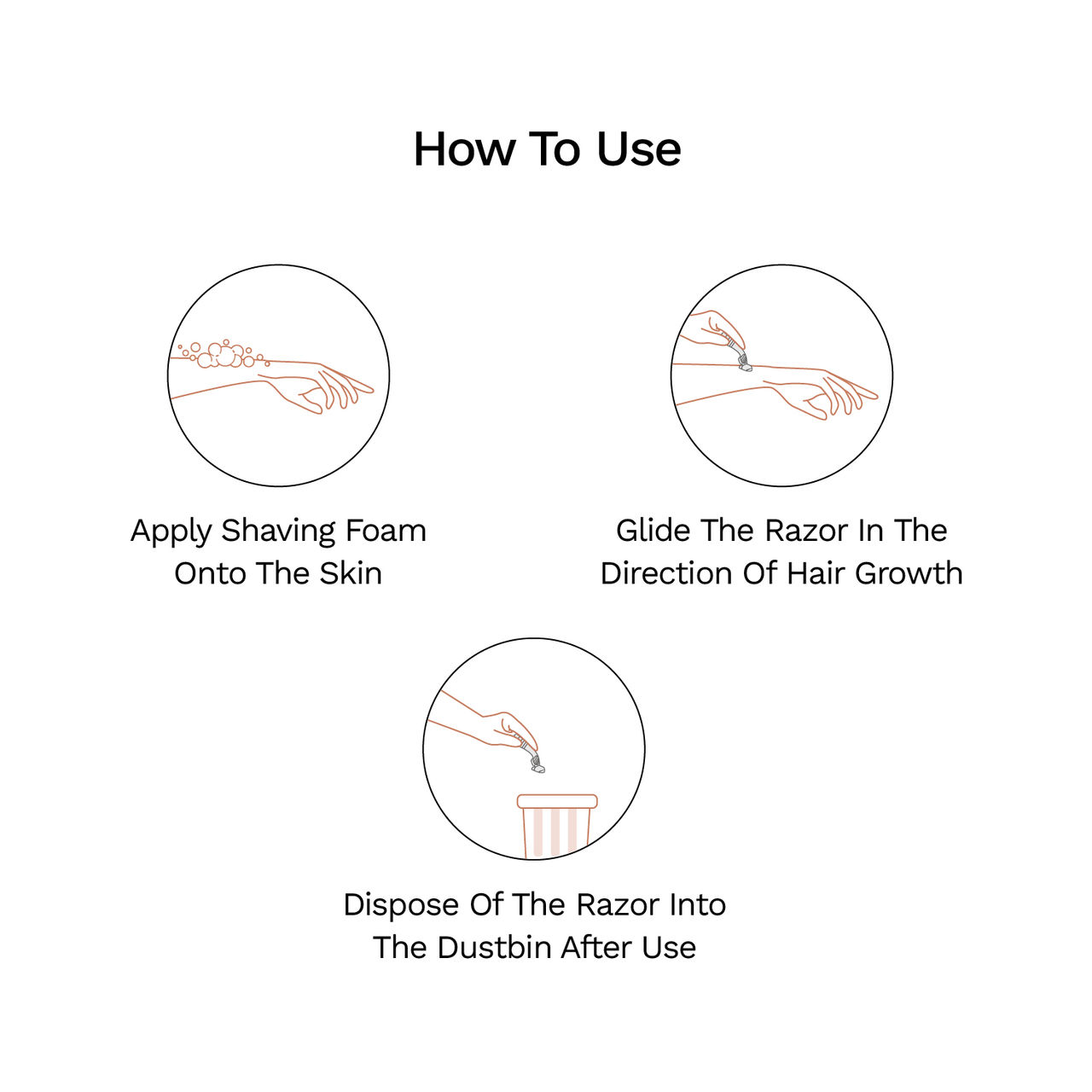 How To Use

Apply Shaving Foam Onto The Skin

Glide The Razor In The Direction Of Hair Growth

Dispose Of The Razor Into The Dustbin After Use