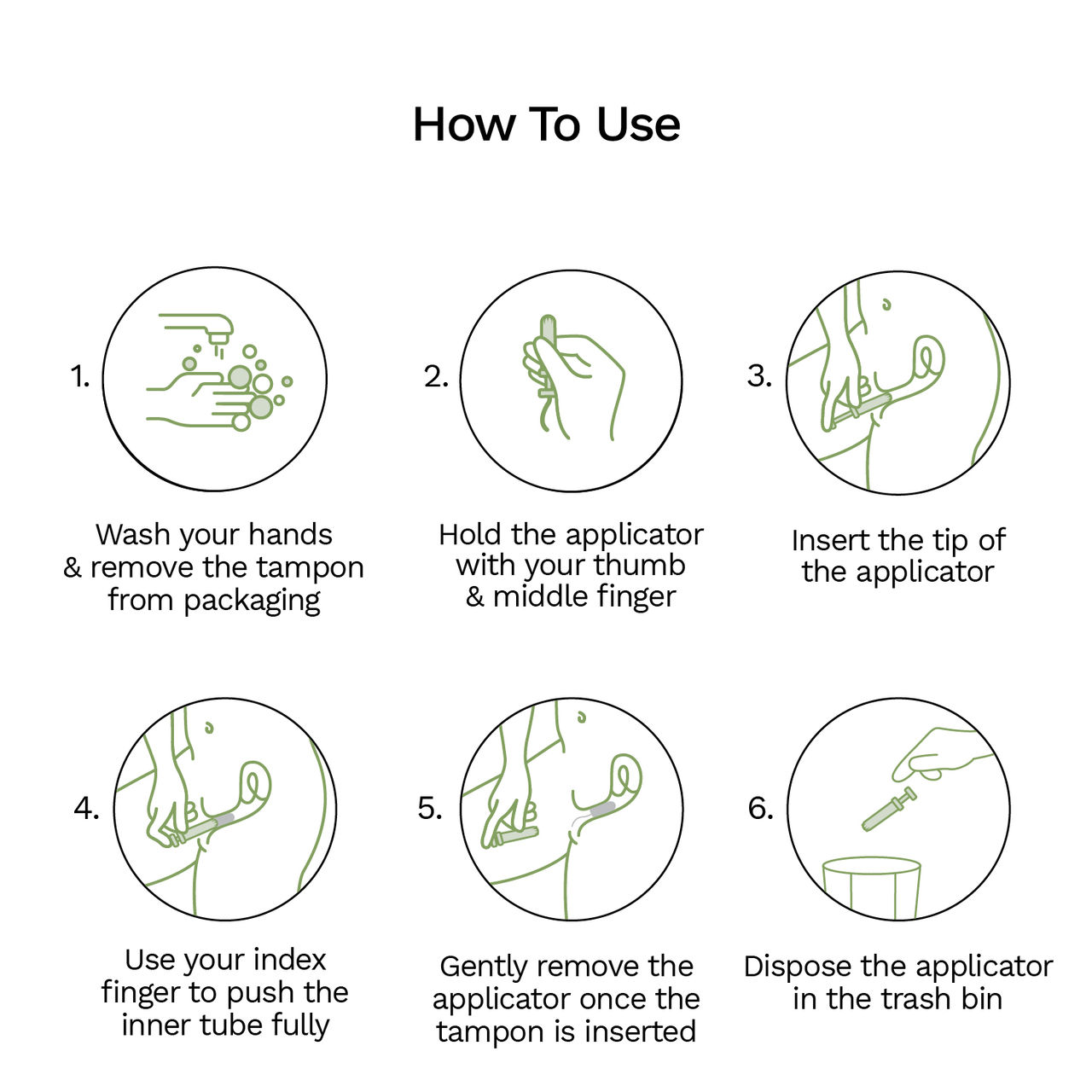 How To Use

1.

Wash your hands & remove the tampon from packaging

2.

Hold the applicator with your thumb & middle finger

3.

Insert the tip of the applicator

4.

Use your index finger to push the inner tube fully

5.

Gently remove the applicator once the tampon is inserted

6.

Dispose the applicator in the trash bin