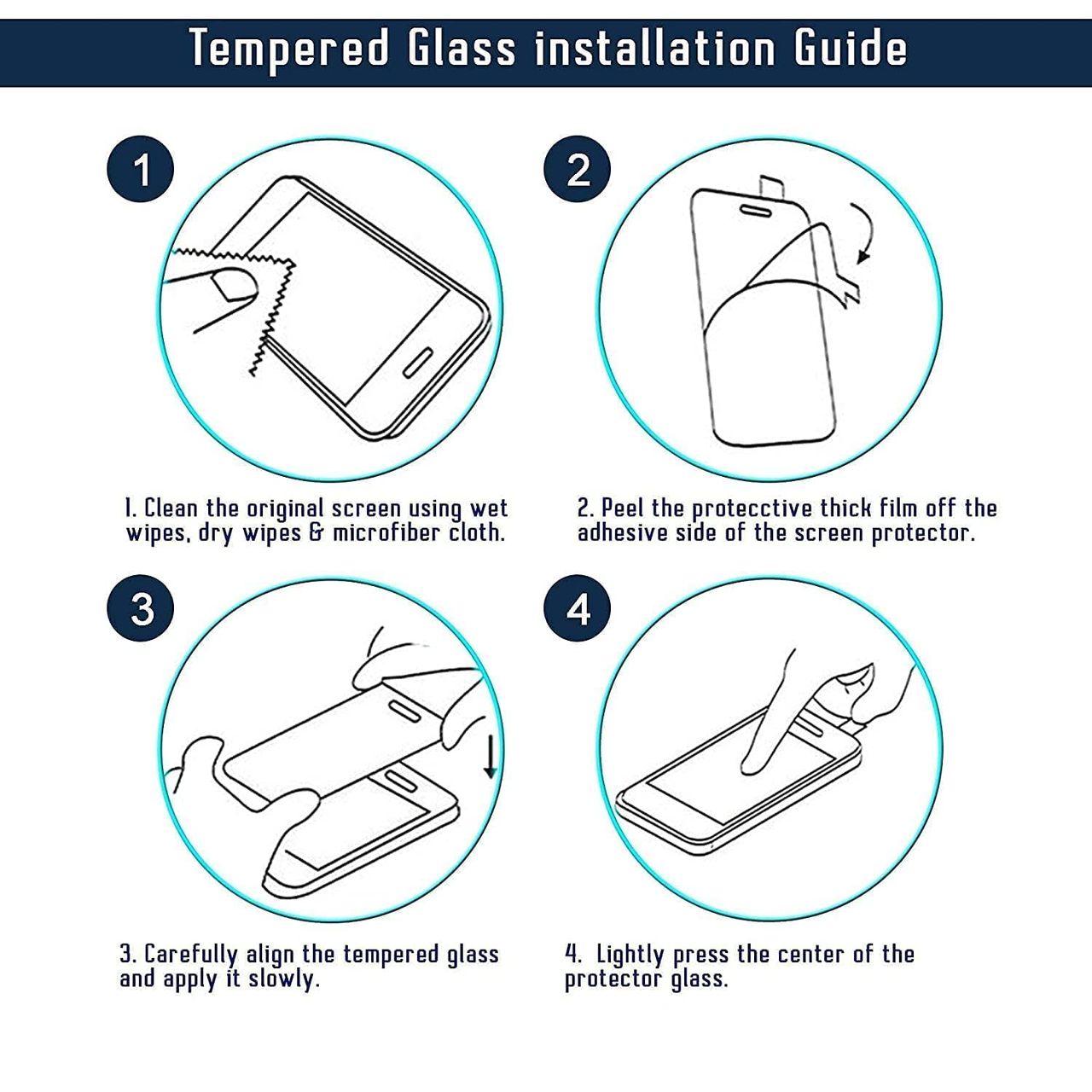 Tempered Glass installation Guide

1

2

1. Clean the original screen using wet wipes, dry wipes & microfiber cloth.

2. Peel the protecctive thick film off the adhesive side of the screen protector.

3

4

3. Carefully align the tempered glass and apply it slowly.

4. Lightly press the center of the protector glass.