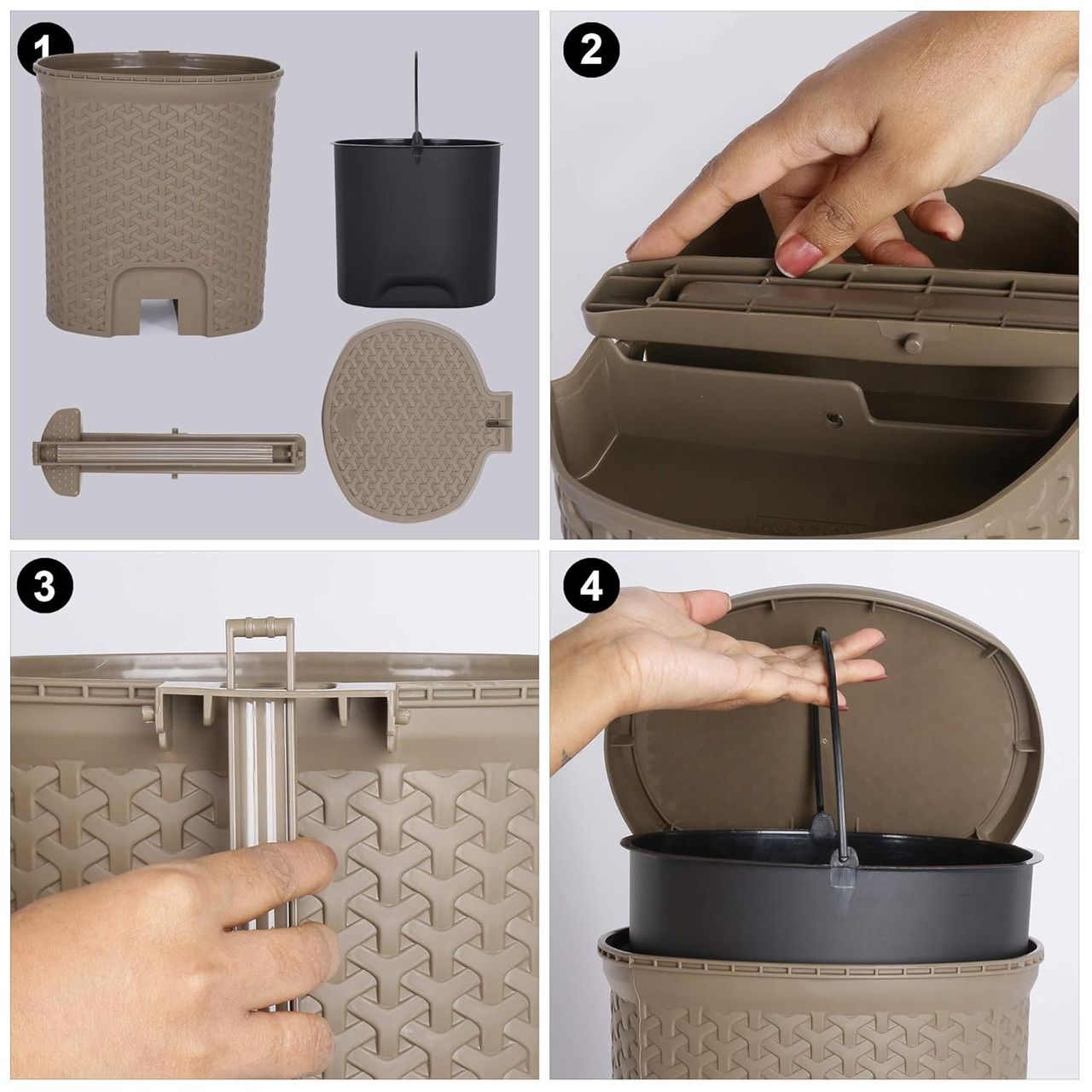 1

2

3

4