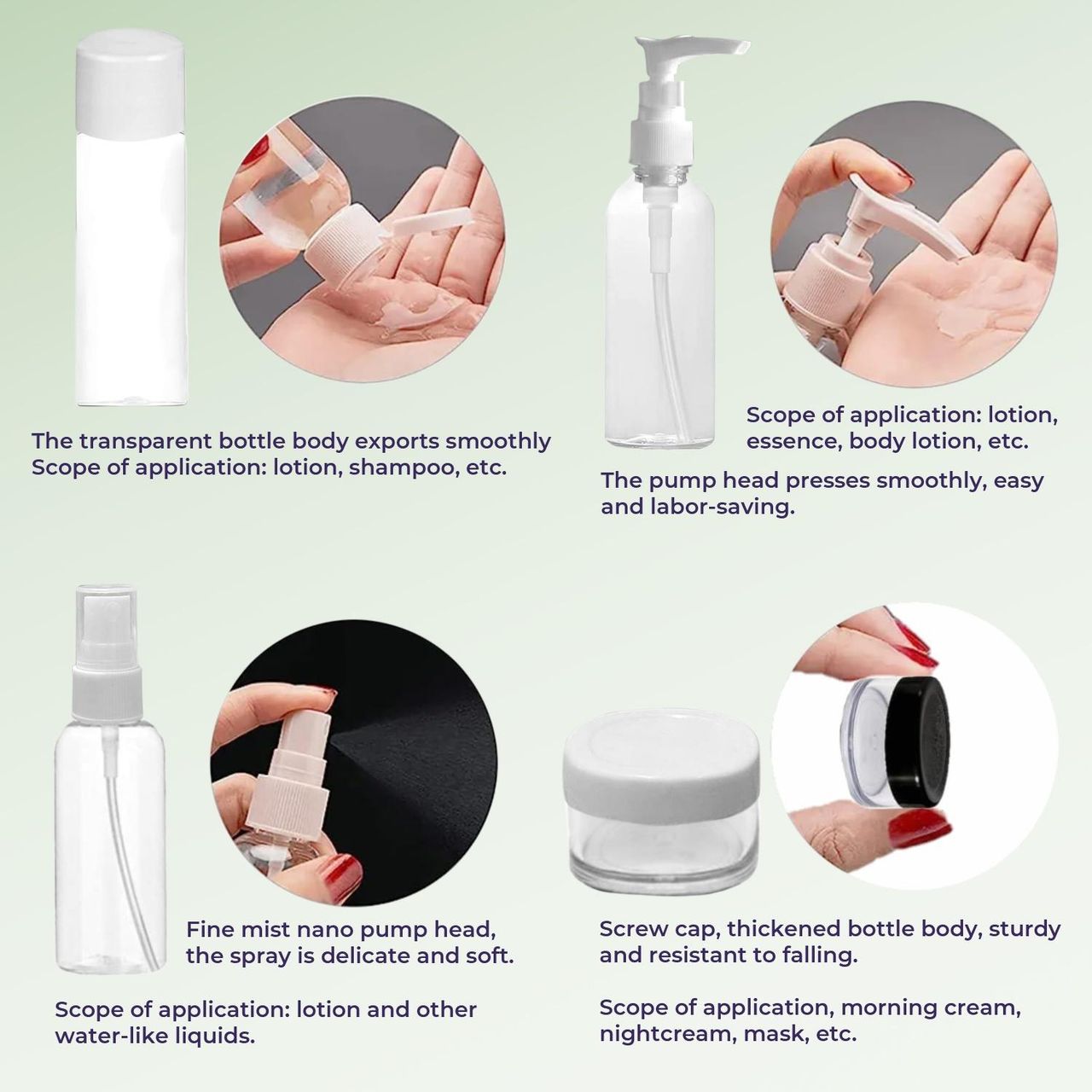 The transparent bottle body exports smoothly
Scope of application: lotion, shampoo, etc.

Scope of application: lotion, essence, body lotion, etc.

The pump head presses smoothly, easy and labor-saving.

Fine mist nano pump head, the spray is delicate and soft.

Scope of application: lotion and other water-like liquids.

Screw cap, thickened bottle body, sturdy and resistant to falling.

Scope of application, morning cream, nightcream, mask, etc.