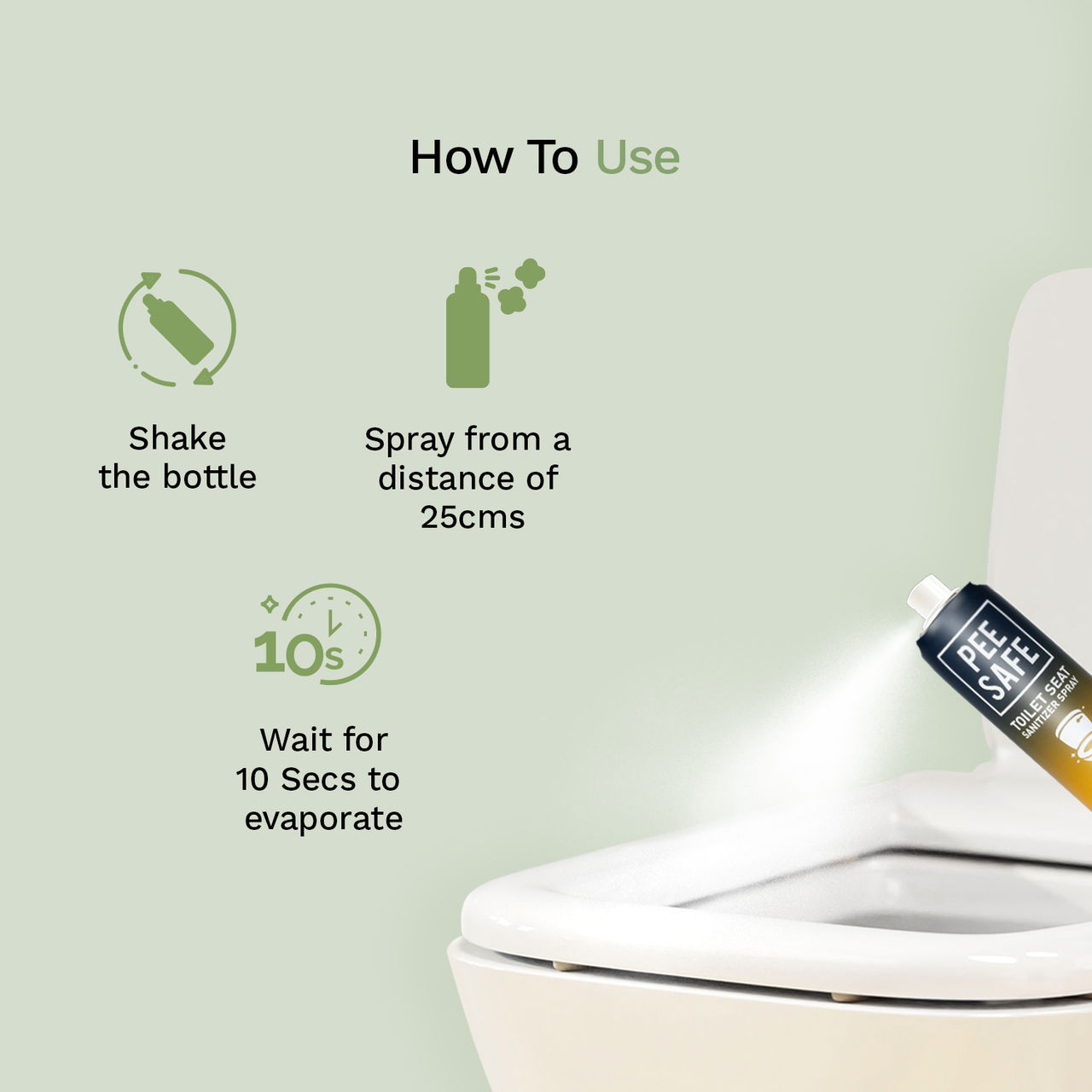 How To Use

Shake the bottle

Spray from a distance of 25cms

10s

Wait for 10 Secs to evaporate

PEE SAFE

TOILET SEAT SANITIZER SPRAY