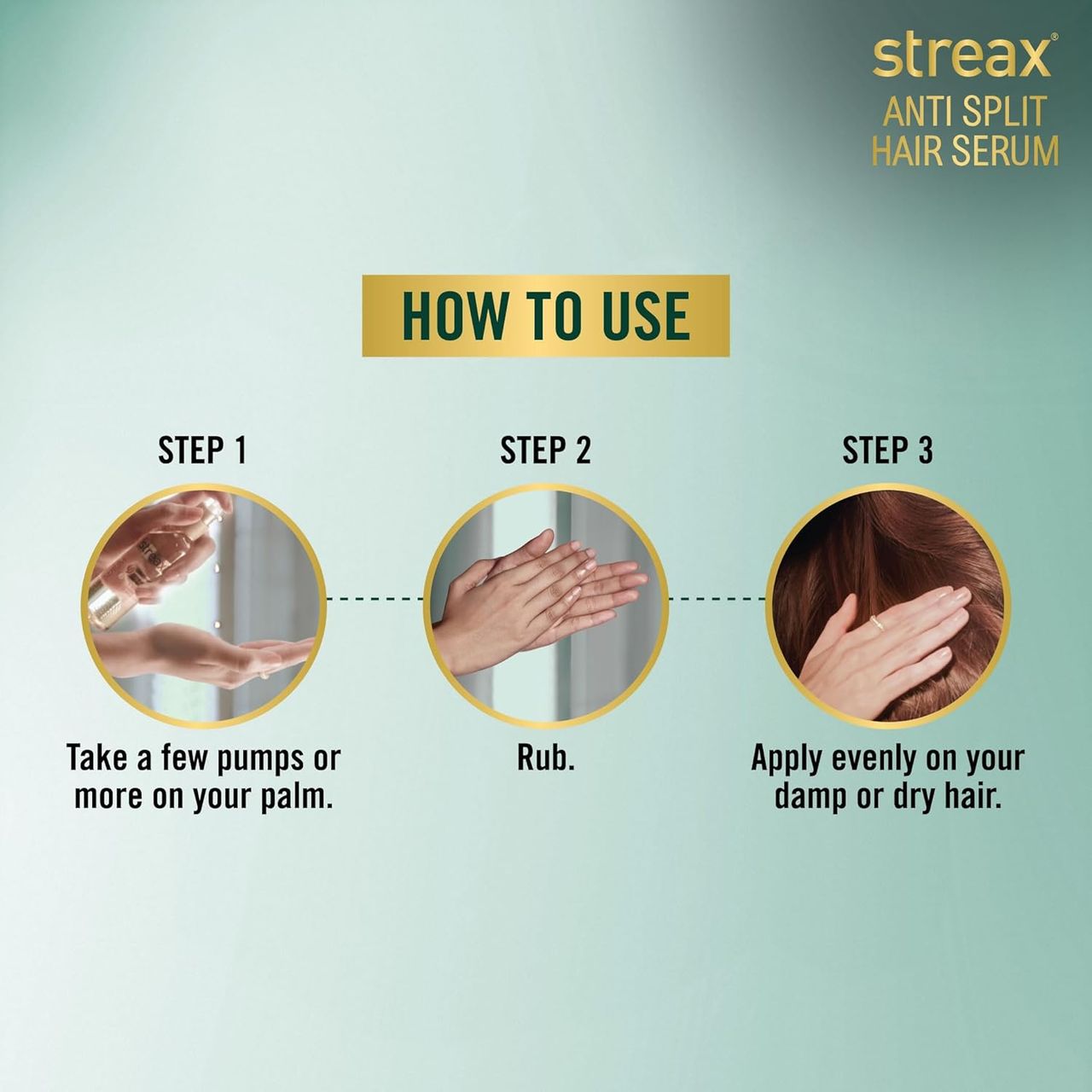 streax®
ANTI SPLIT
HAIR SERUM

HOW TO USE

STEP 1

Take a few pumps or more on your palm.

STEP 2

Rub.

STEP 3

Apply evenly on your damp or dry hair.