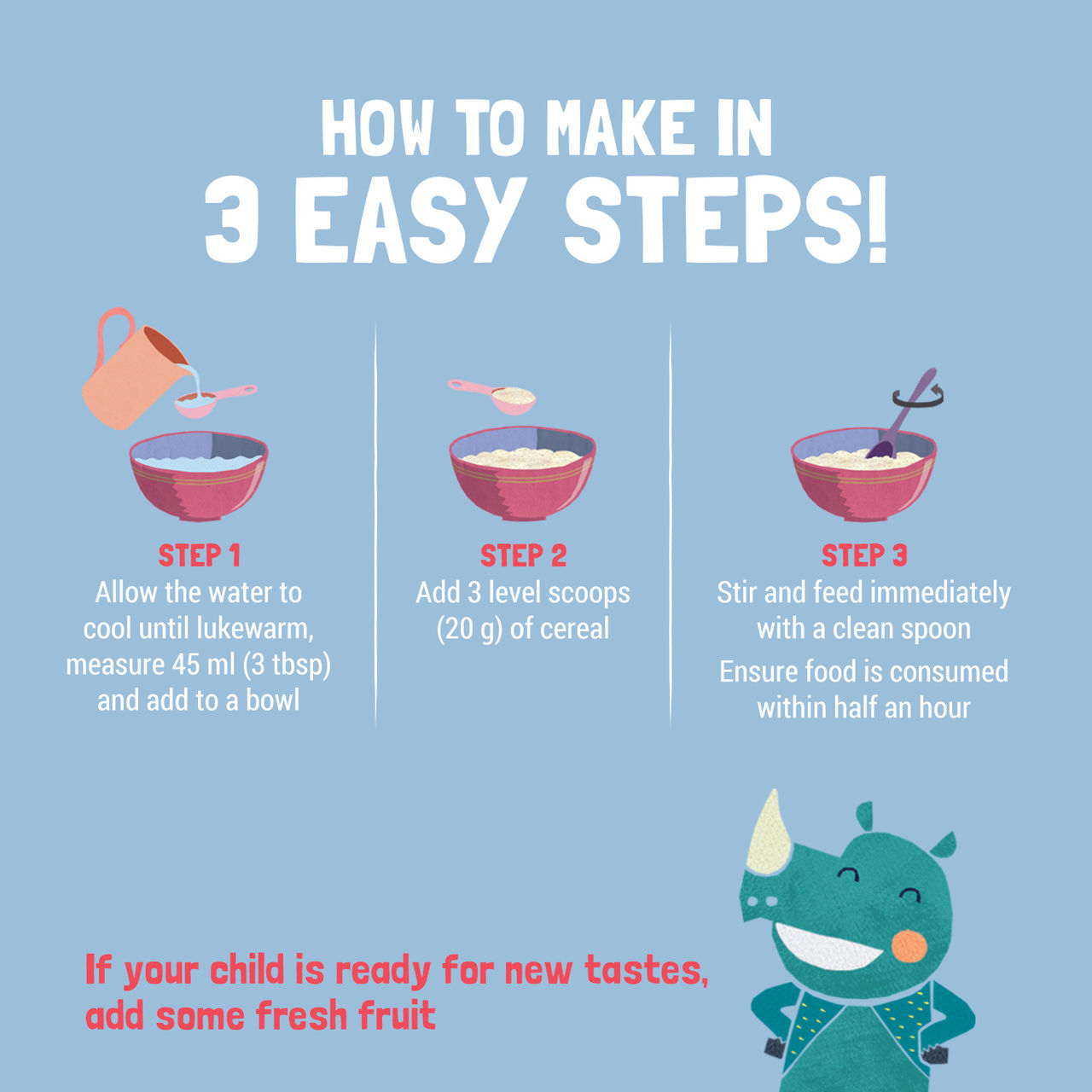 HOW TO MAKE IN
3 EASY STEPS!

STEP 1
Allow the water to cool until lukewarm, measure 45 ml (3 tbsp) and add to a bowl

STEP 2
Add 3 level scoops (20 g) of cereal

STEP 3
Stir and feed immediately with a clean spoon

Ensure food is consumed within half an hour

If your child is ready for new tastes, add some fresh fruit