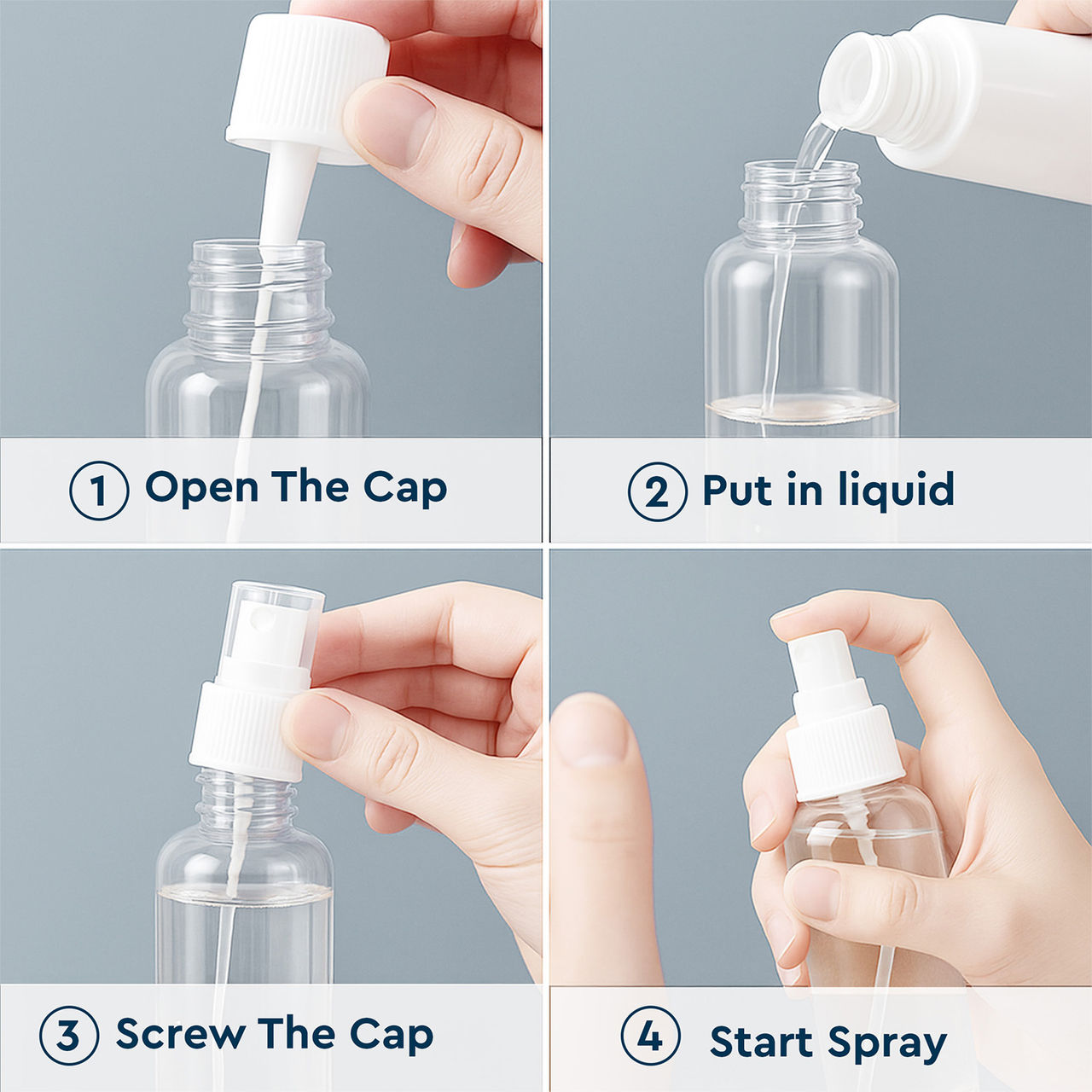 1 Open The Cap

2 Put in liquid

3 Screw The Cap

4 Start Spray