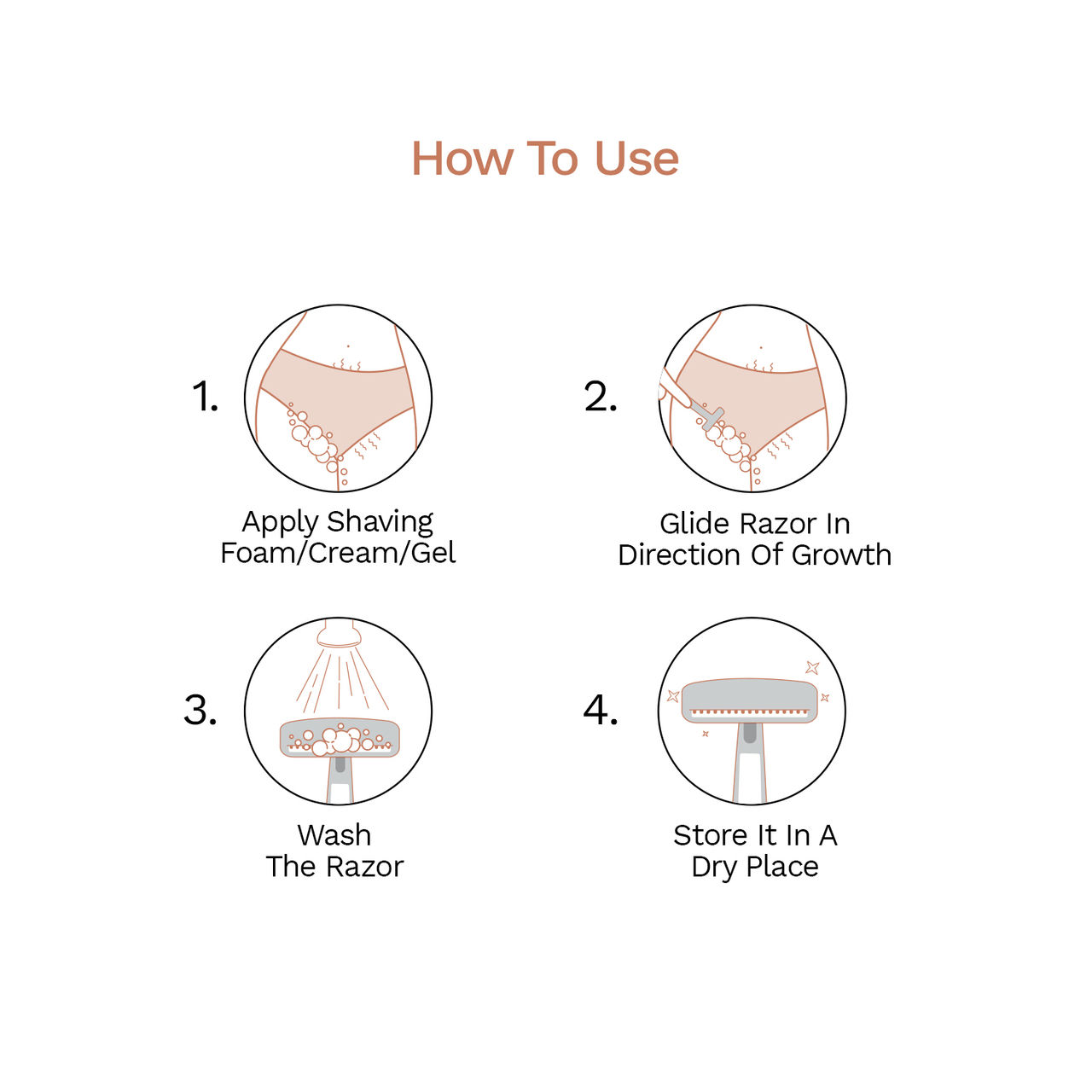 How To Use

1.

Apply Shaving Foam/Cream/Gel

2.

Glide Razor In Direction Of Growth

3.

Wash The Razor

4.

Store It In A Dry Place