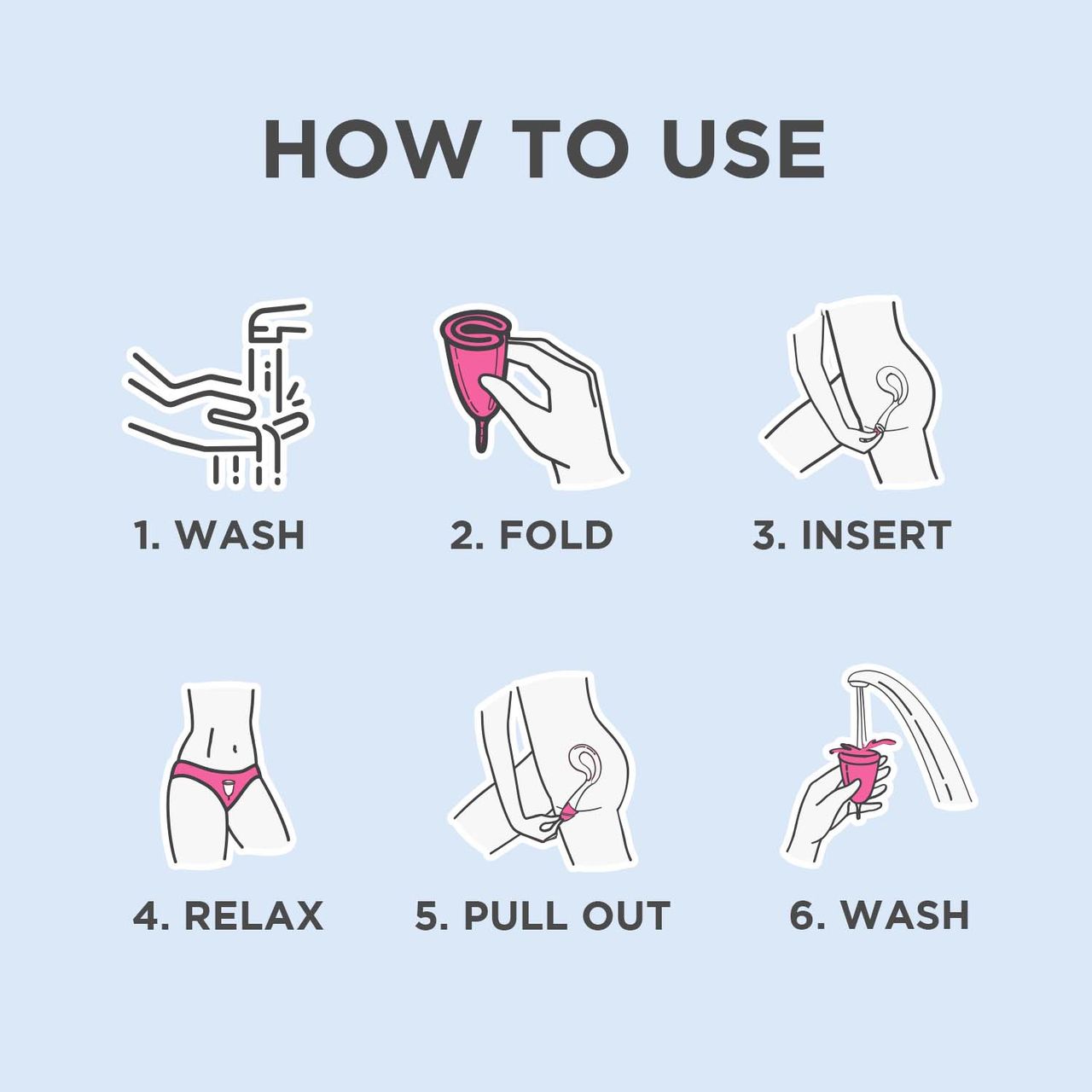 HOW TO USE

1. WASH

2. FOLD

3. INSERT

4. RELAX

5. PULL OUT

6. WASH