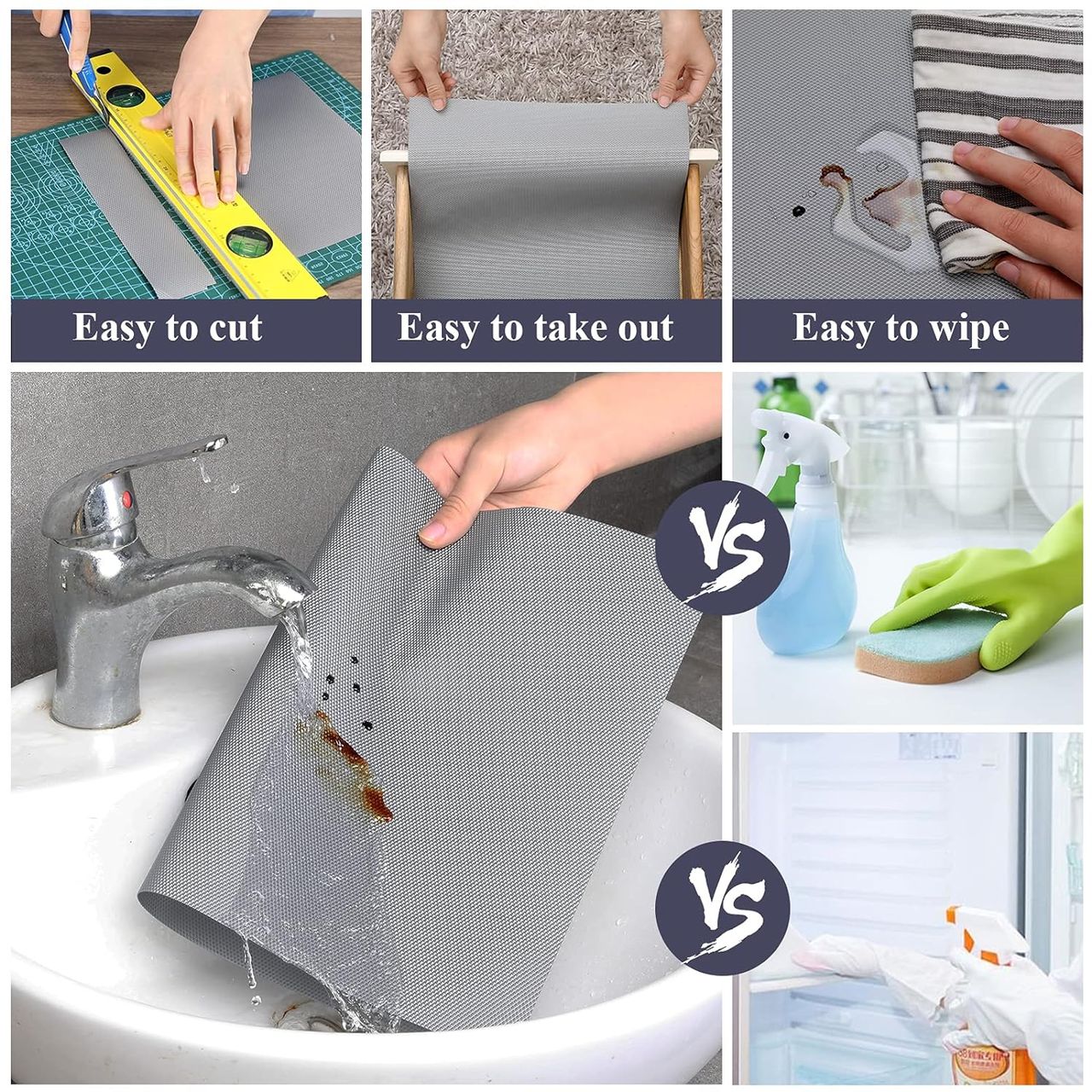 Easy to cut

Easy to take out

Easy to wipe

VS

VS