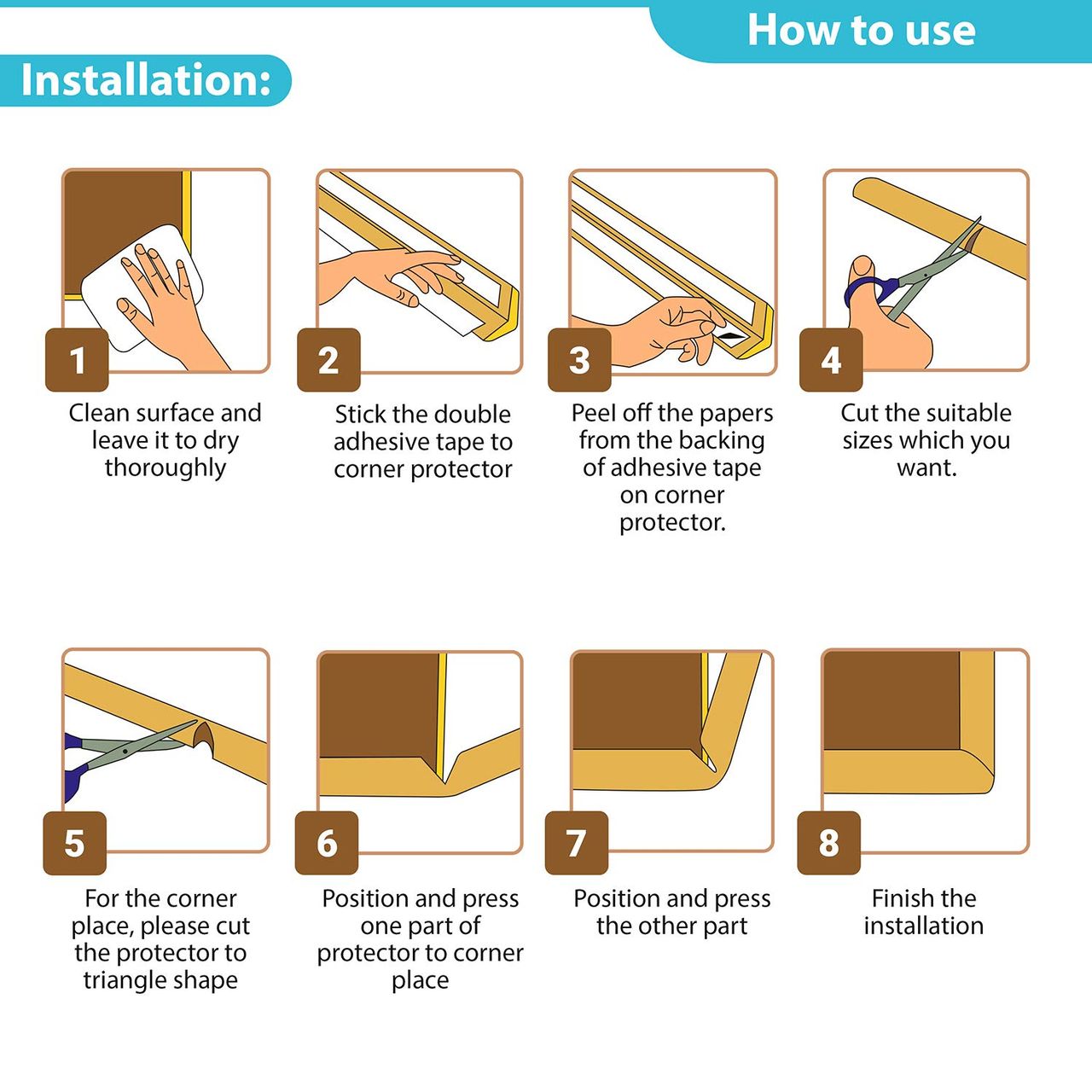 How to use

Installation:

1

Clean surface and leave it to dry thoroughly

2

Stick the double adhesive tape to corner protector

3

Peel off the papers from the backing of adhesive tape on corner protector.

4

Cut the suitable sizes which you want.

5

For the corner place, please cut the protector to triangle shape

6

Position and press one part of protector to corner place

7

Position and press the other part

8

Finish the installation