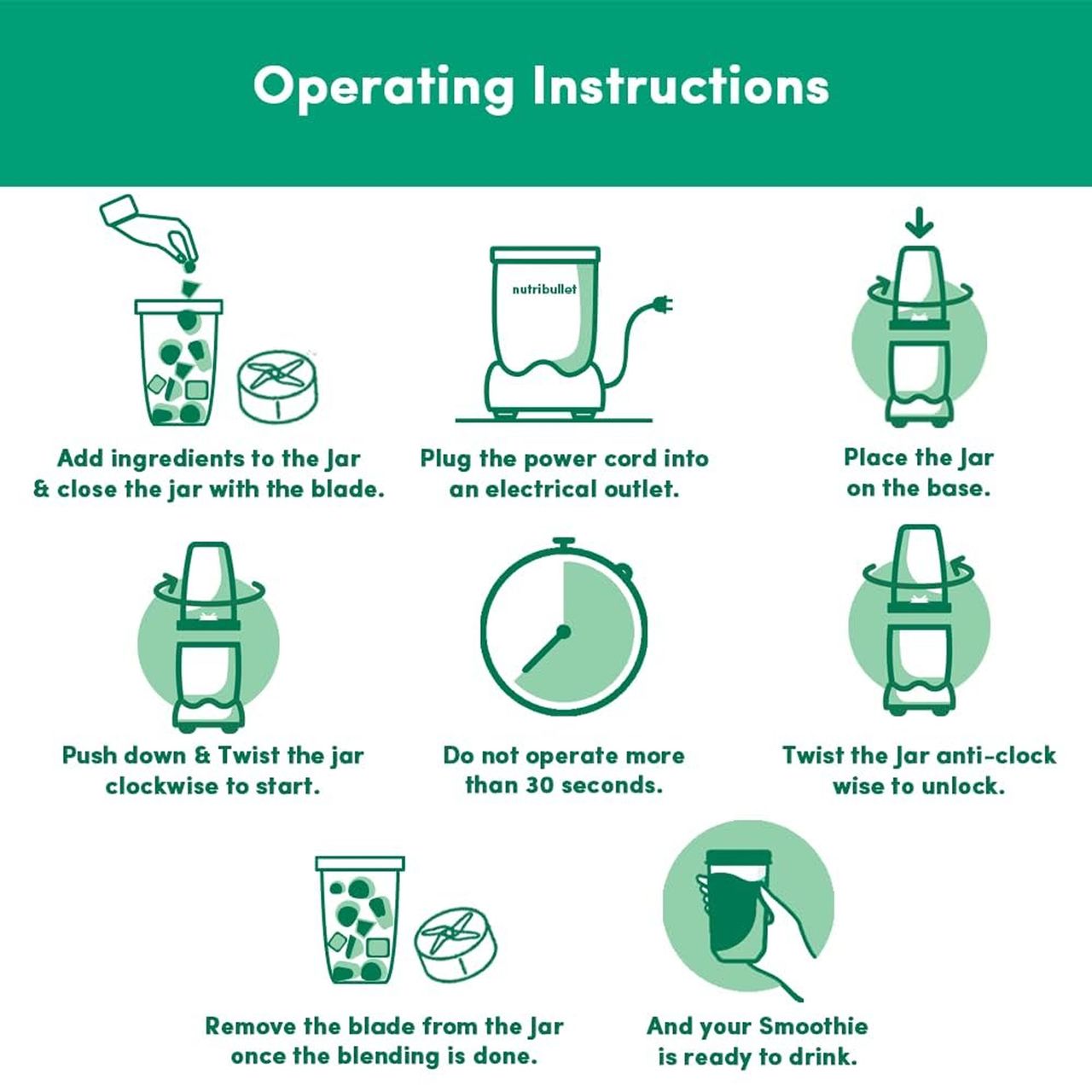 Operating Instructions

nutribullet

Add ingredients to the Jar & close the jar with the blade.

Plug the power cord into an electrical outlet.

Place the Jar on the base.

Push down & Twist the jar clockwise to start.

Do not operate more than 30 seconds.

Twist the Jar anti-clock wise to unlock.

Remove the blade from the Jar once the blending is done.

And your Smoothie is ready to drink.