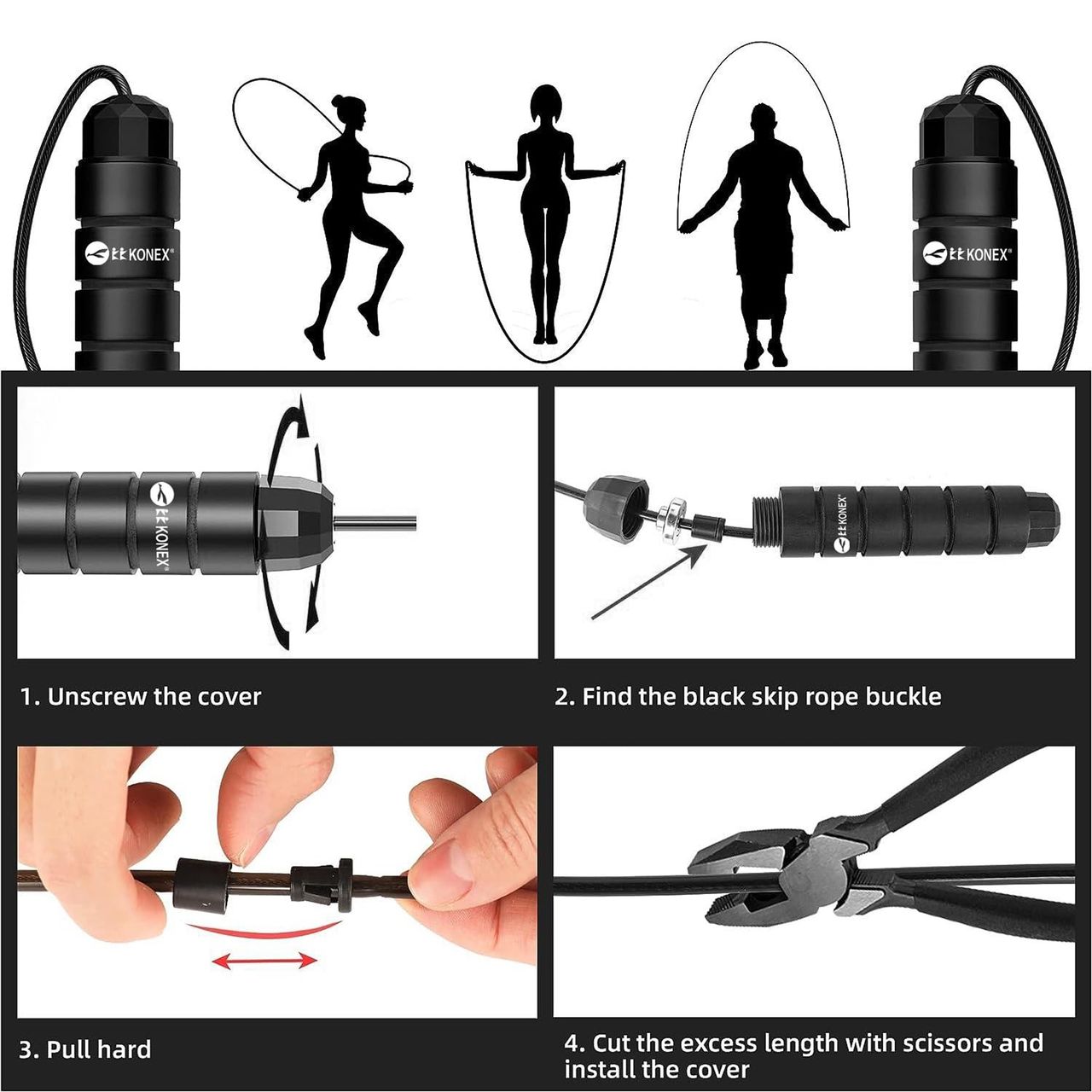 KONEX®

KONEX®

KONEX®

KONEX®

1. Unscrew the cover

2. Find the black skip rope buckle

3. Pull hard

4. Cut the excess length with scissors and install the cover