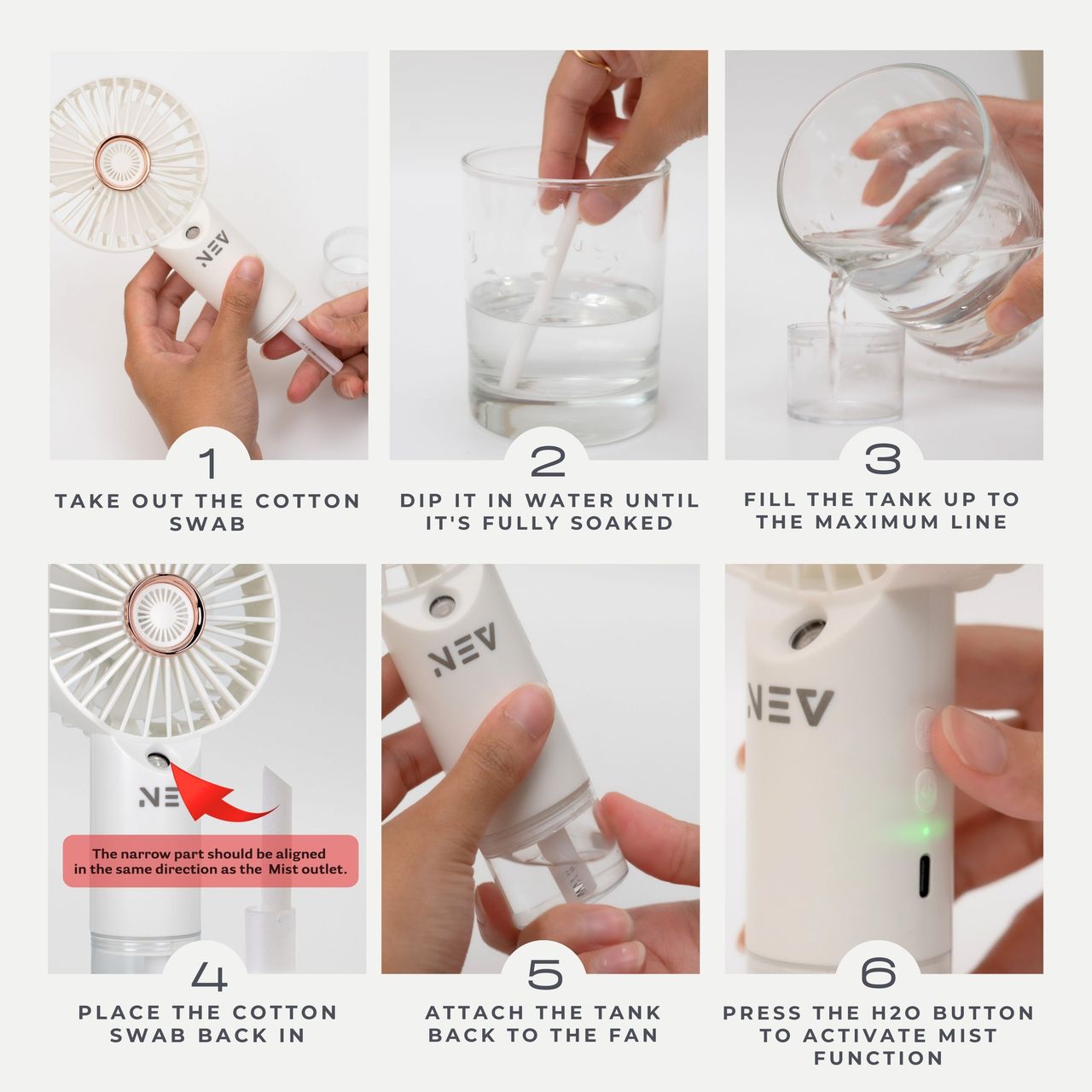 NEV

1
TAKE OUT THE COTTON SWAB

2
DIP IT IN WATER UNTIL IT'S FULLY SOAKED

3
FILL THE TANK UP TO THE MAXIMUM LINE

NEV

The narrow part should be aligned in the same direction as the Mist outlet.

4
PLACE THE COTTON SWAB BACK IN

NEV

5
ATTACH THE TANK BACK TO THE FAN

NEV

6
PRESS THE H2O BUTTON TO ACTIVATE MIST FUNCTION