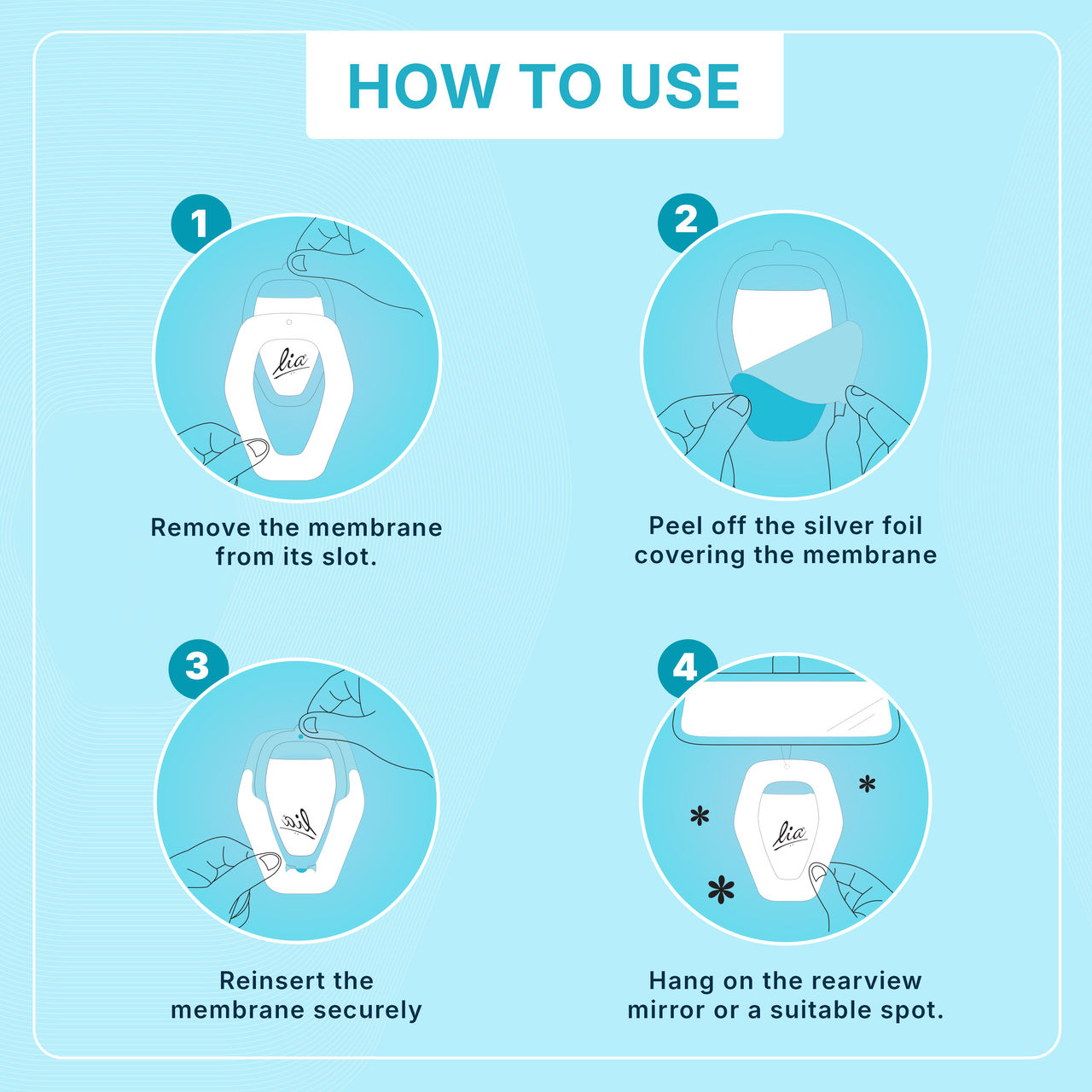 HOW TO USE

1

lia

Remove the membrane from its slot.

2

Peel off the silver foil covering the membrane

3

lia

Reinsert the membrane securely

4

lia

Hang on the rearview mirror or a suitable spot.