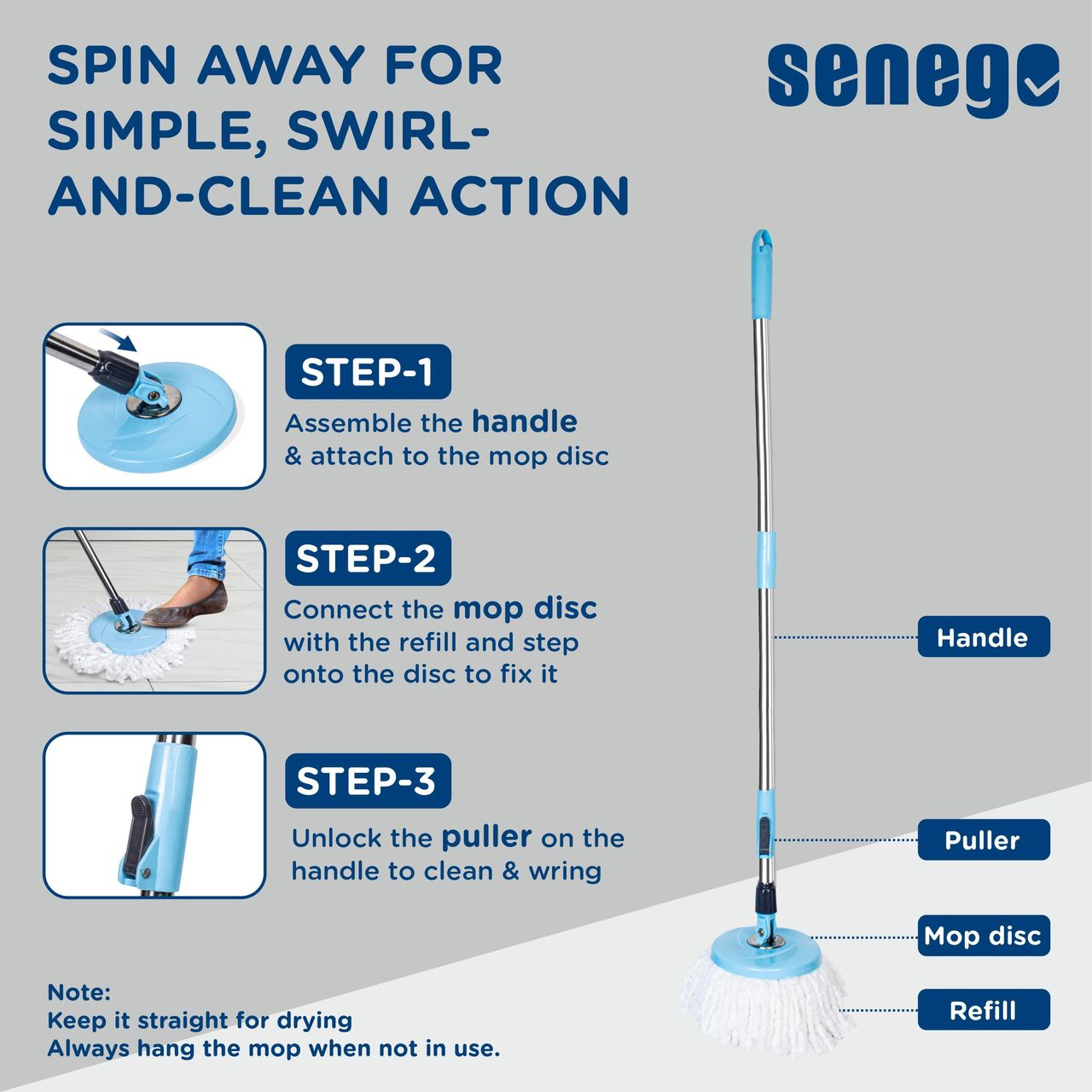 SPIN AWAY FOR SIMPLE, SWIRL-AND-CLEAN ACTION

senego

STEP-1
Assemble the handle & attach to the mop disc

STEP-2
Connect the mop disc with the refill and step onto the disc to fix it

STEP-3
Unlock the puller on the handle to clean & wring

Handle

Puller

Mop disc

Refill

Note:
Keep it straight for drying
Always hang the mop when not in use.