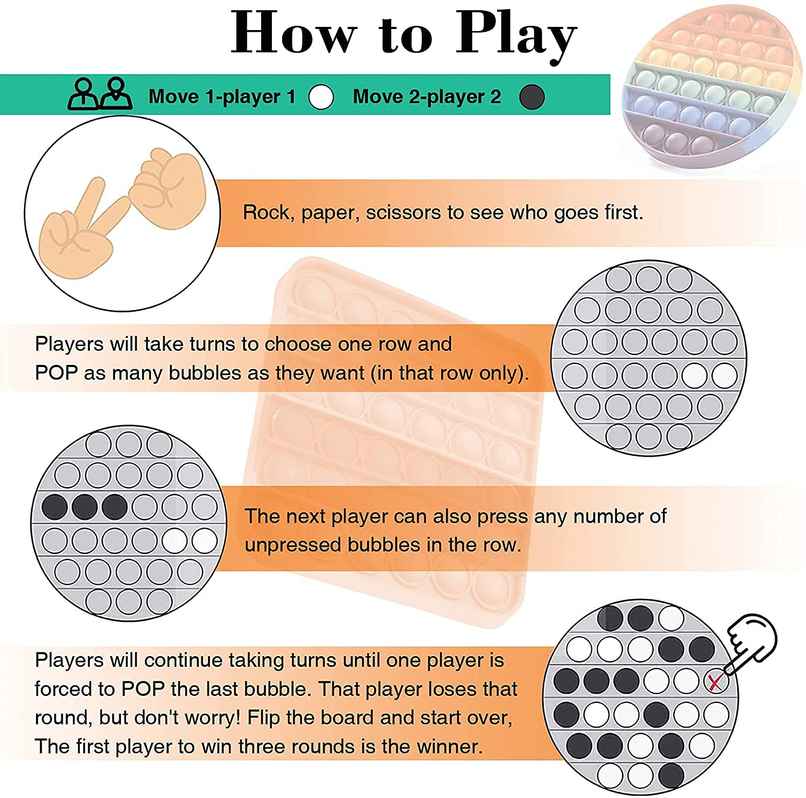 How to Play

Move 1-player 1 Move 2-player 2

Rock, paper, scissors to see who goes first.

Players will take turns to choose one row and POP as many bubbles as they want (in that row only).

The next player can also press any number of unpressed bubbles in the row.

Players will continue taking turns until one player is forced to POP the last bubble. That player loses that round, but don't worry! Flip the board and start over, The first player to win three rounds is the winner.