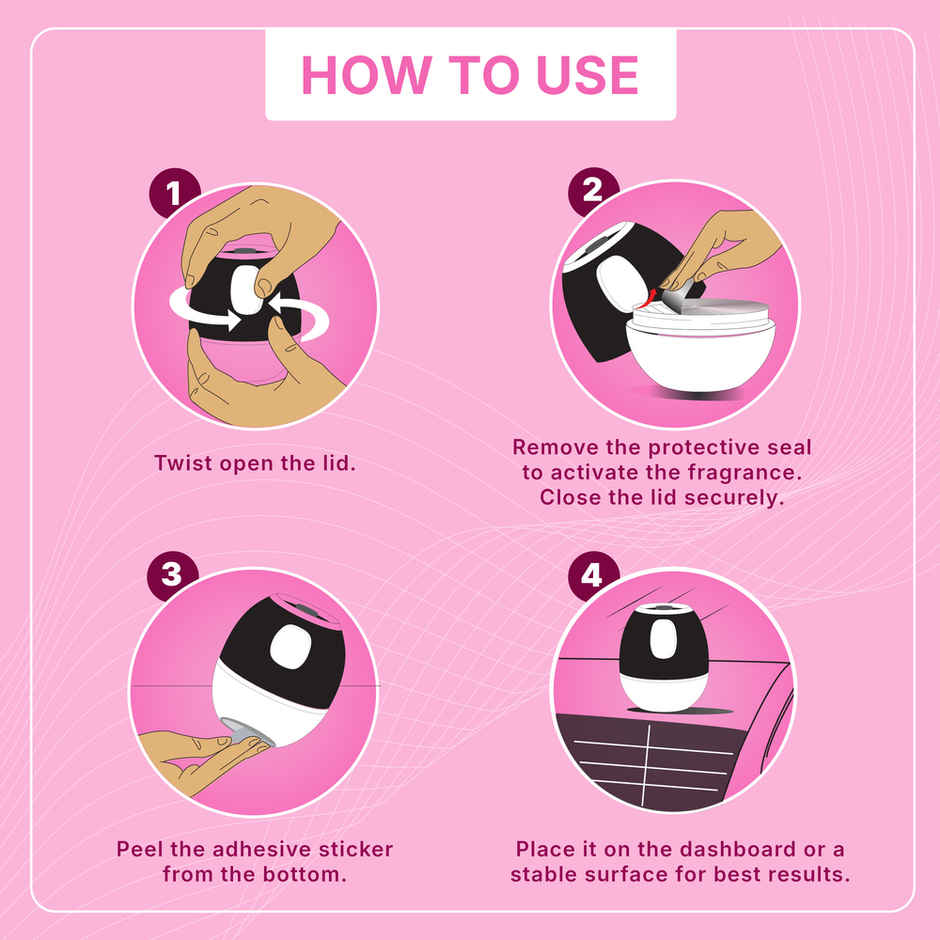 HOW TO USE

1

Twist open the lid.

2

Remove the protective seal to activate the fragrance. Close the lid securely.

3

Peel the adhesive sticker from the bottom.

4

Place it on the dashboard or a stable surface for best results.