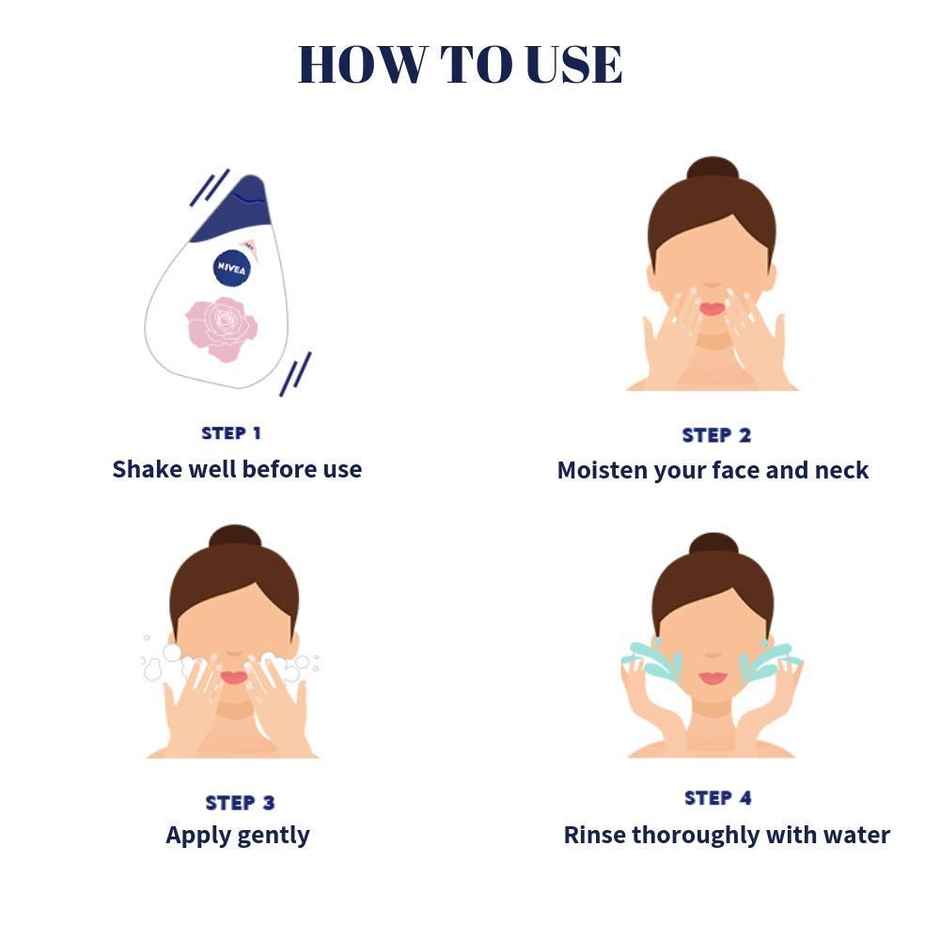 HOW TO USE

NIVEA

STEP 1
Shake well before use

STEP 2
Moisten your face and neck

STEP 3
Apply gently

STEP 4
Rinse thoroughly with water