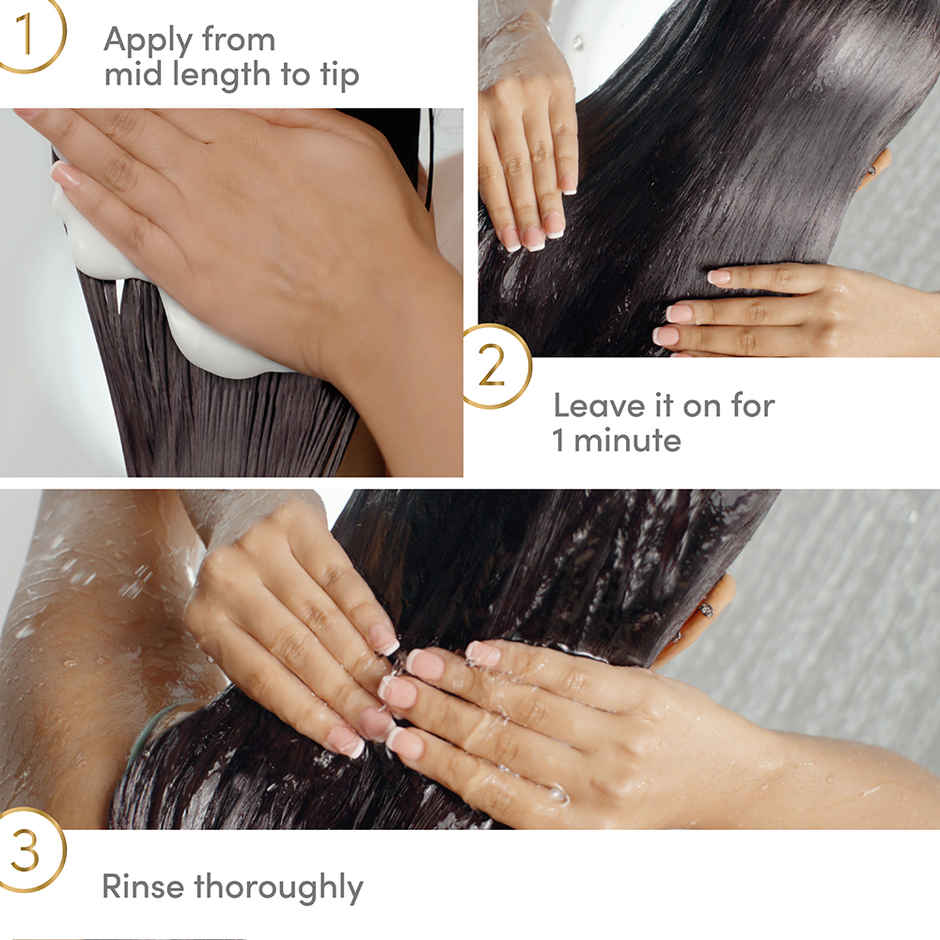 1

Apply from mid length to tip

2

Leave it on for 1 minute

3

Rinse thoroughly