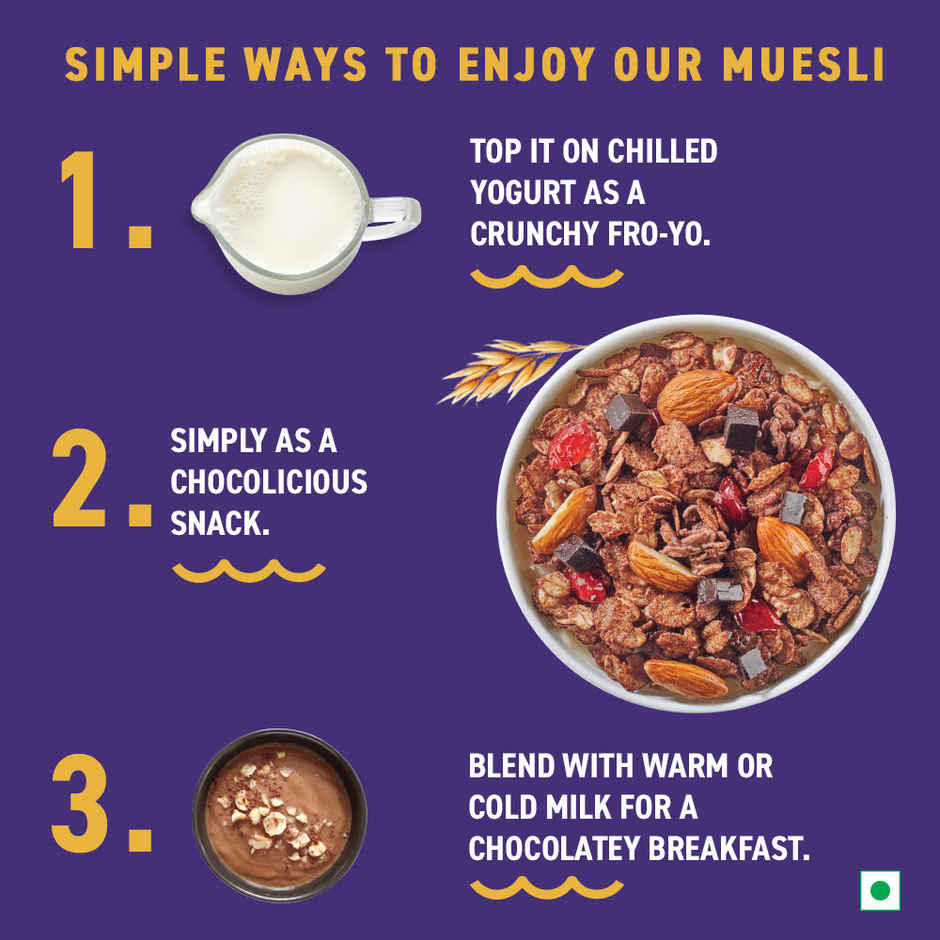 SIMPLE WAYS TO ENJOY OUR MUESLI

1. TOP IT ON CHILLED YOGURT AS A CRUNCHY FRO-YO.

2. SIMPLY AS A CHOCOLICIOUS SNACK.

3. BLEND WITH WARM OR COLD MILK FOR A CHOCOLATEY BREAKFAST.