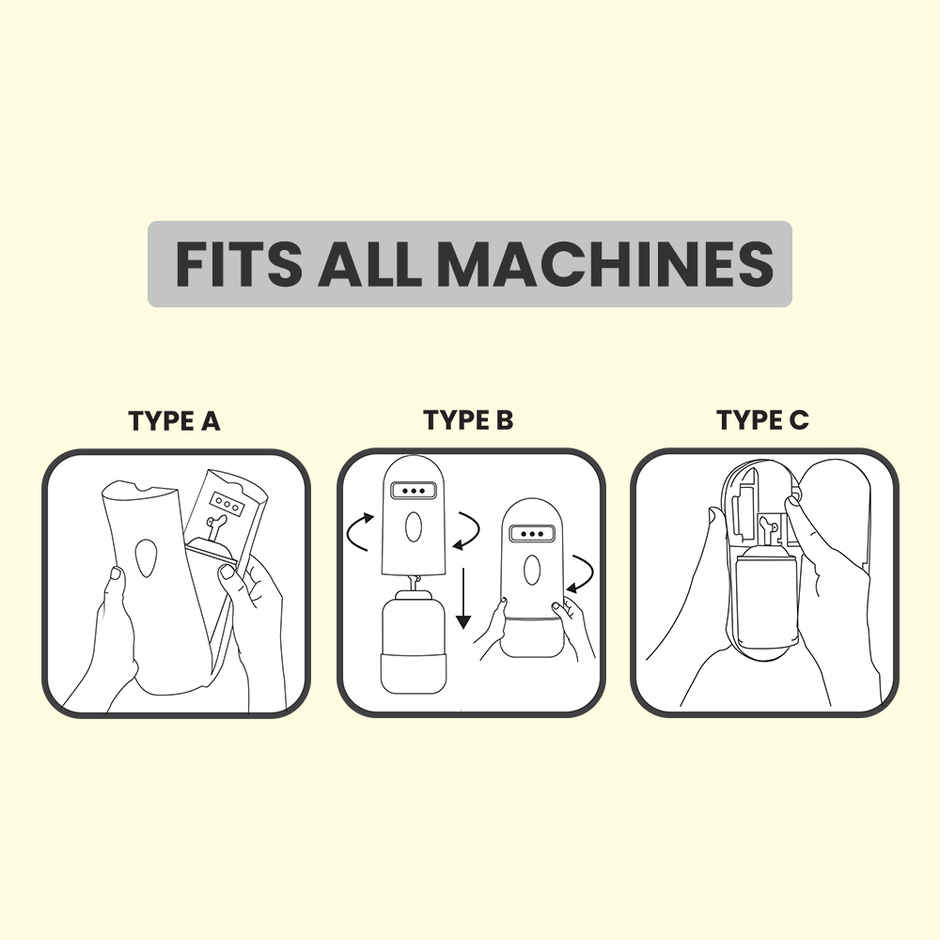 FITS ALL MACHINES

TYPE A

TYPE B

TYPE C