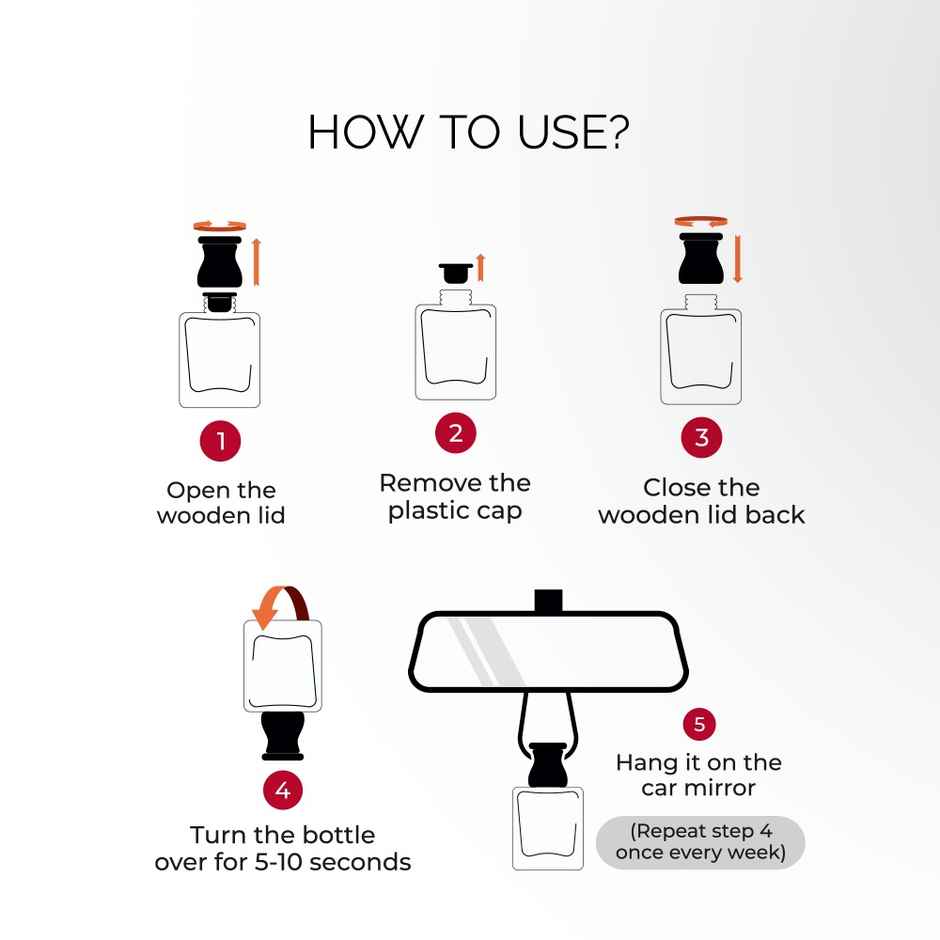 HOW TO USE?

1
Open the wooden lid

2
Remove the plastic cap

3
Close the wooden lid back

4
Turn the bottle over for 5-10 seconds

5
Hang it on the car mirror

(Repeat step 4 once every week)