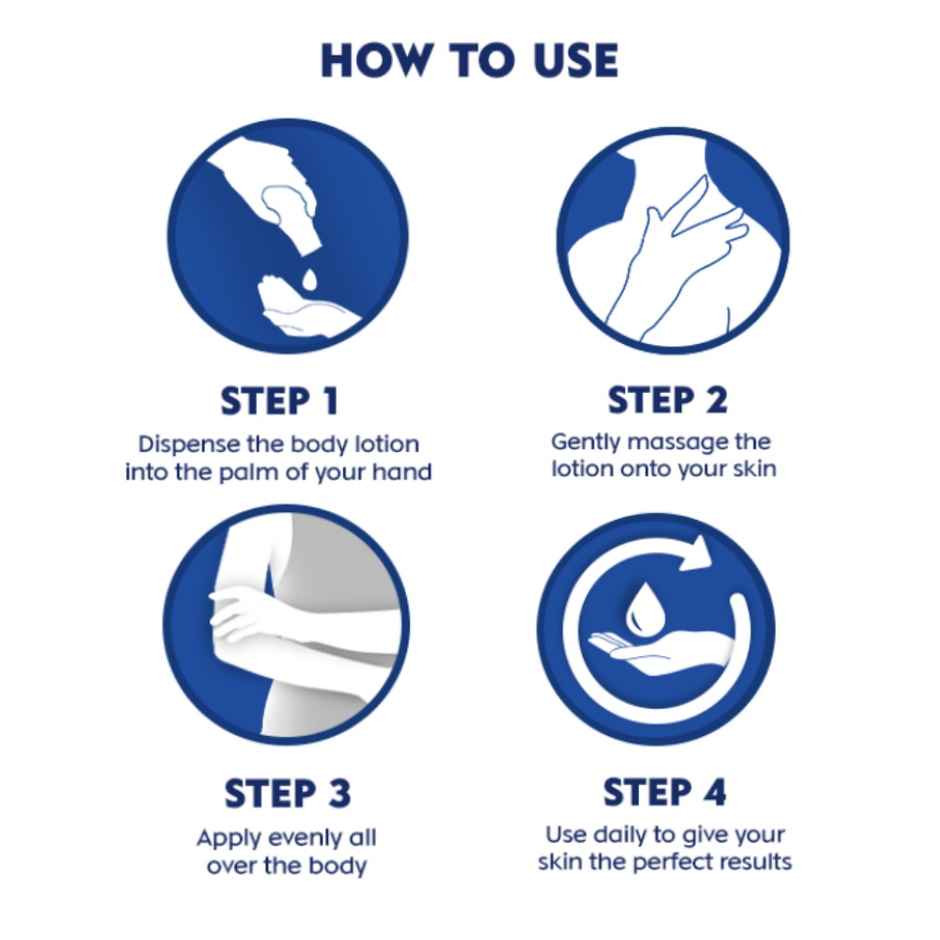 HOW TO USE

STEP 1
Dispense the body lotion into the palm of your hand

STEP 2
Gently massage the lotion onto your skin

STEP 3
Apply evenly all over the body

STEP 4
Use daily to give your skin the perfect results