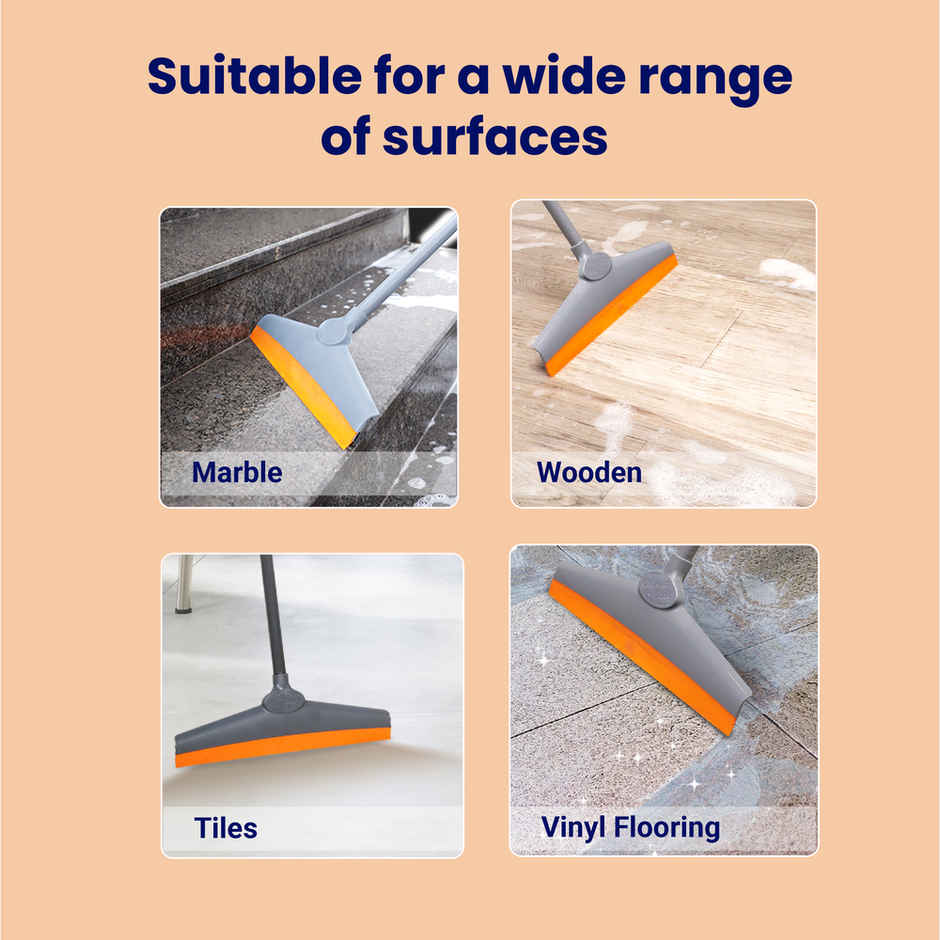 Suitable for a wide range of surfaces

Marble

Wooden

Tiles

Vinyl Flooring