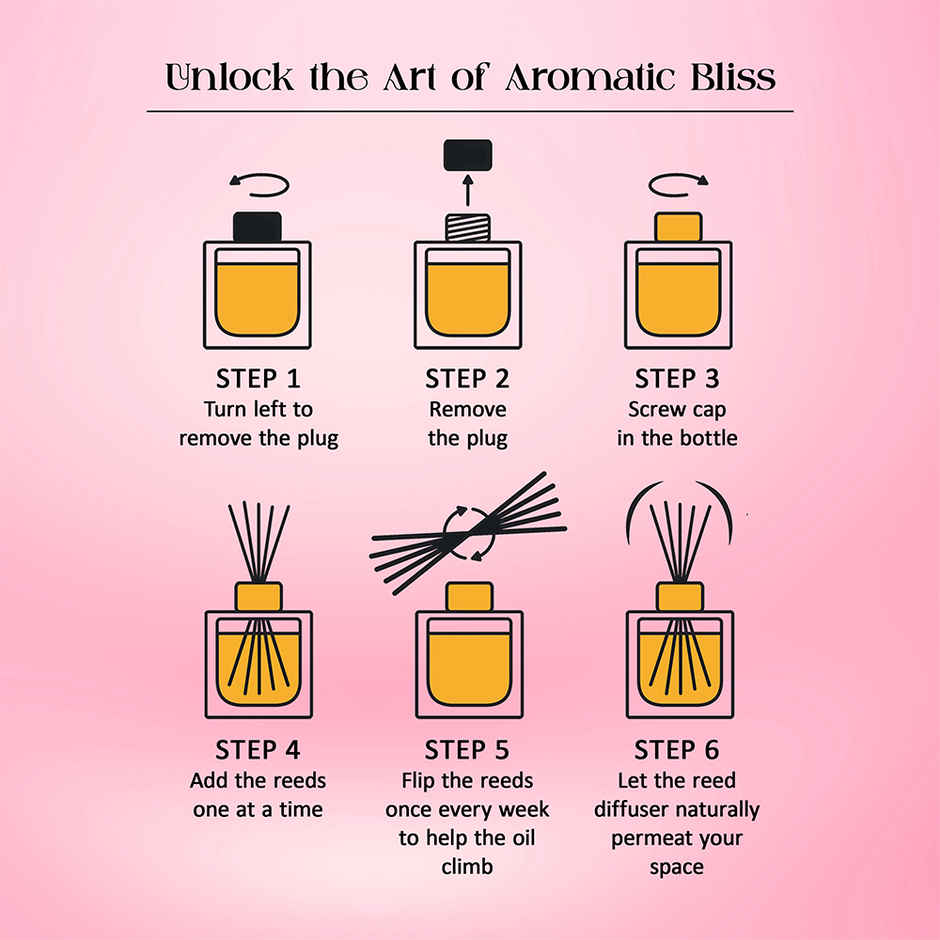 Unlock the Art of Aromatic Bliss

STEP 1
Turn left to remove the plug

STEP 2
Remove the plug

STEP 3
Screw cap in the bottle

STEP 4
Add the reeds one at a time

STEP 5
Flip the reeds once every week to help the oil climb

STEP 6
Let the reed diffuser naturally permeat your space