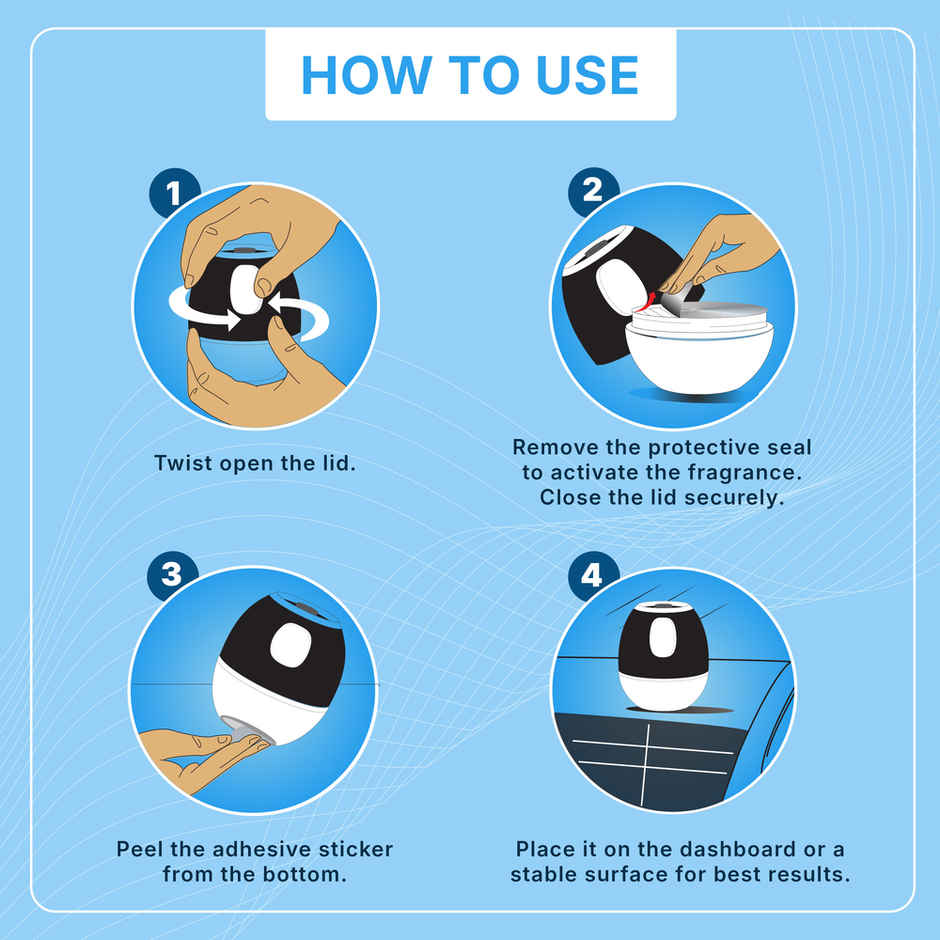 HOW TO USE

1

Twist open the lid.

2

Remove the protective seal to activate the fragrance. Close the lid securely.

3

Peel the adhesive sticker from the bottom.

4

Place it on the dashboard or a stable surface for best results.